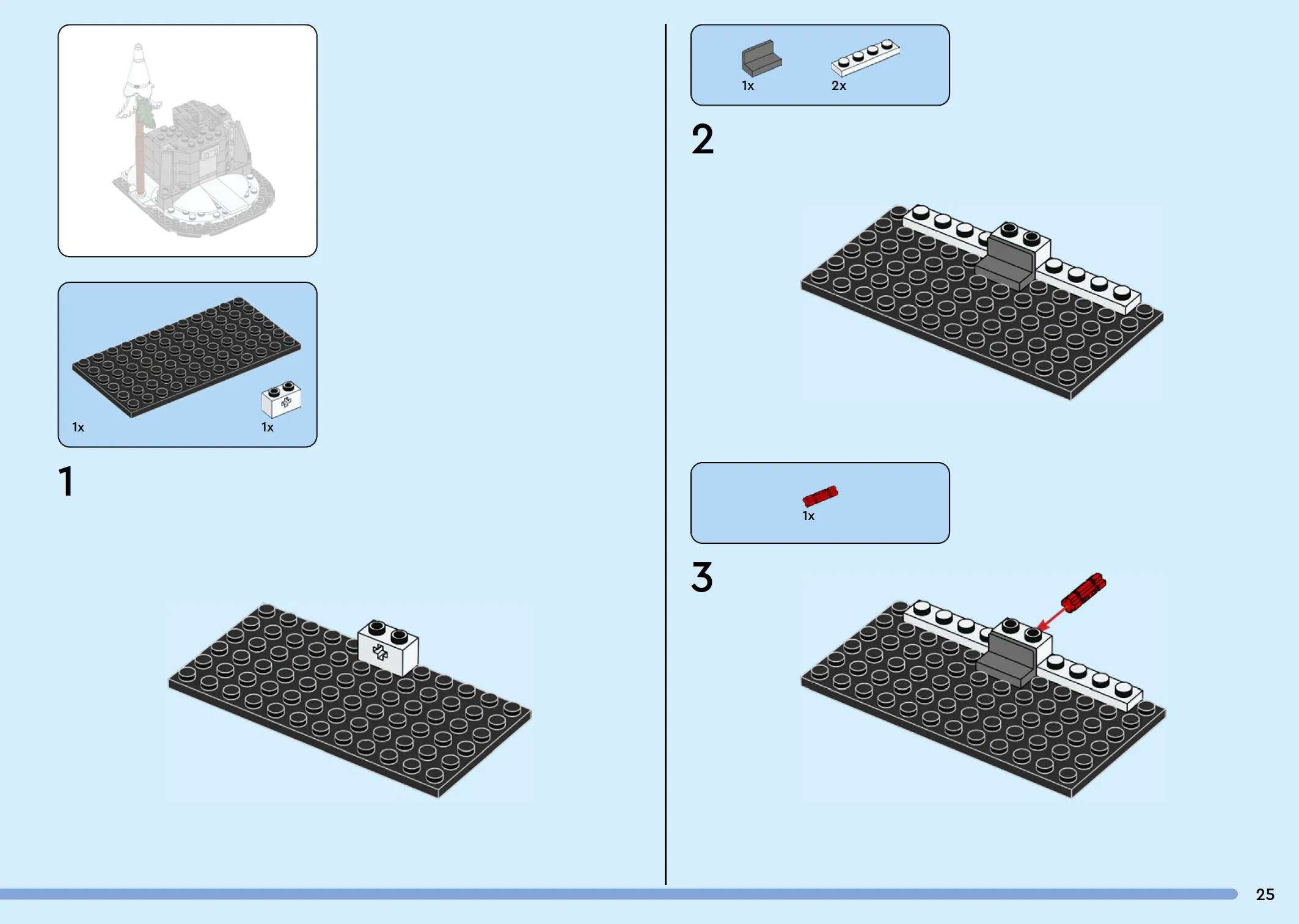 1x
1x

1

1x
2x

2

1x

3

25