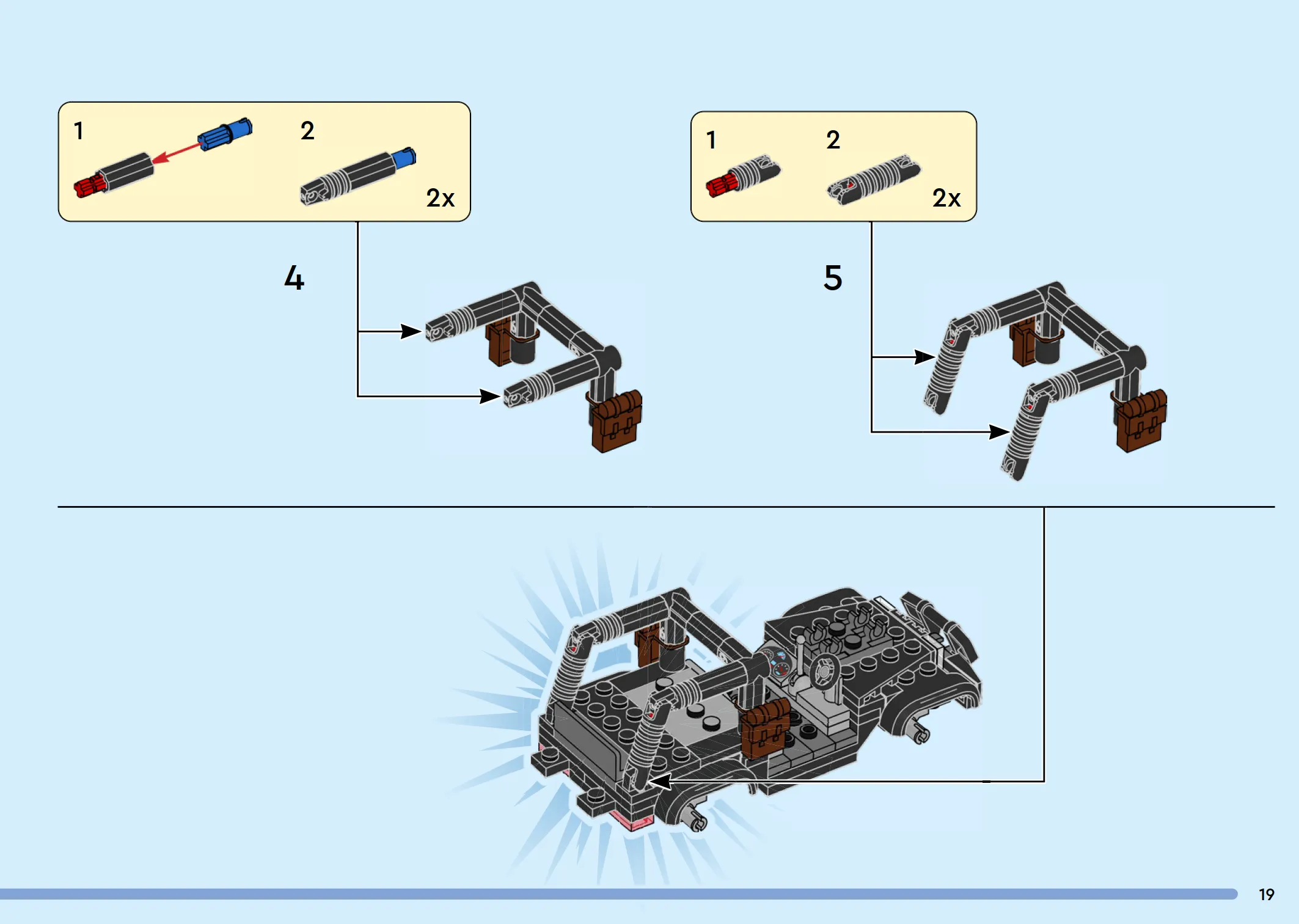 1

2

2x

4

1

2

2x

5

19