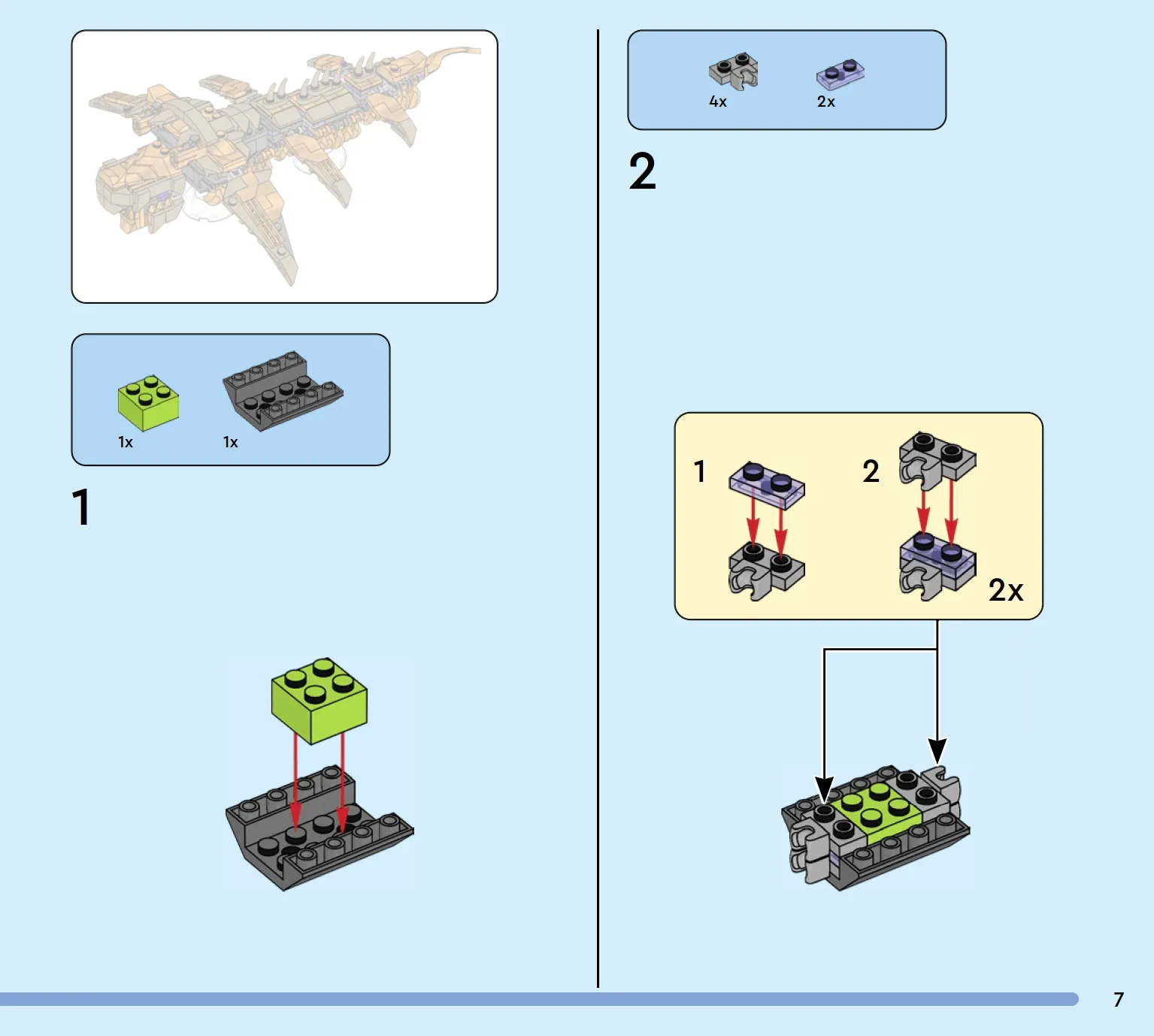 1x 1x

1

4x 2x

2

1 2

2x

7