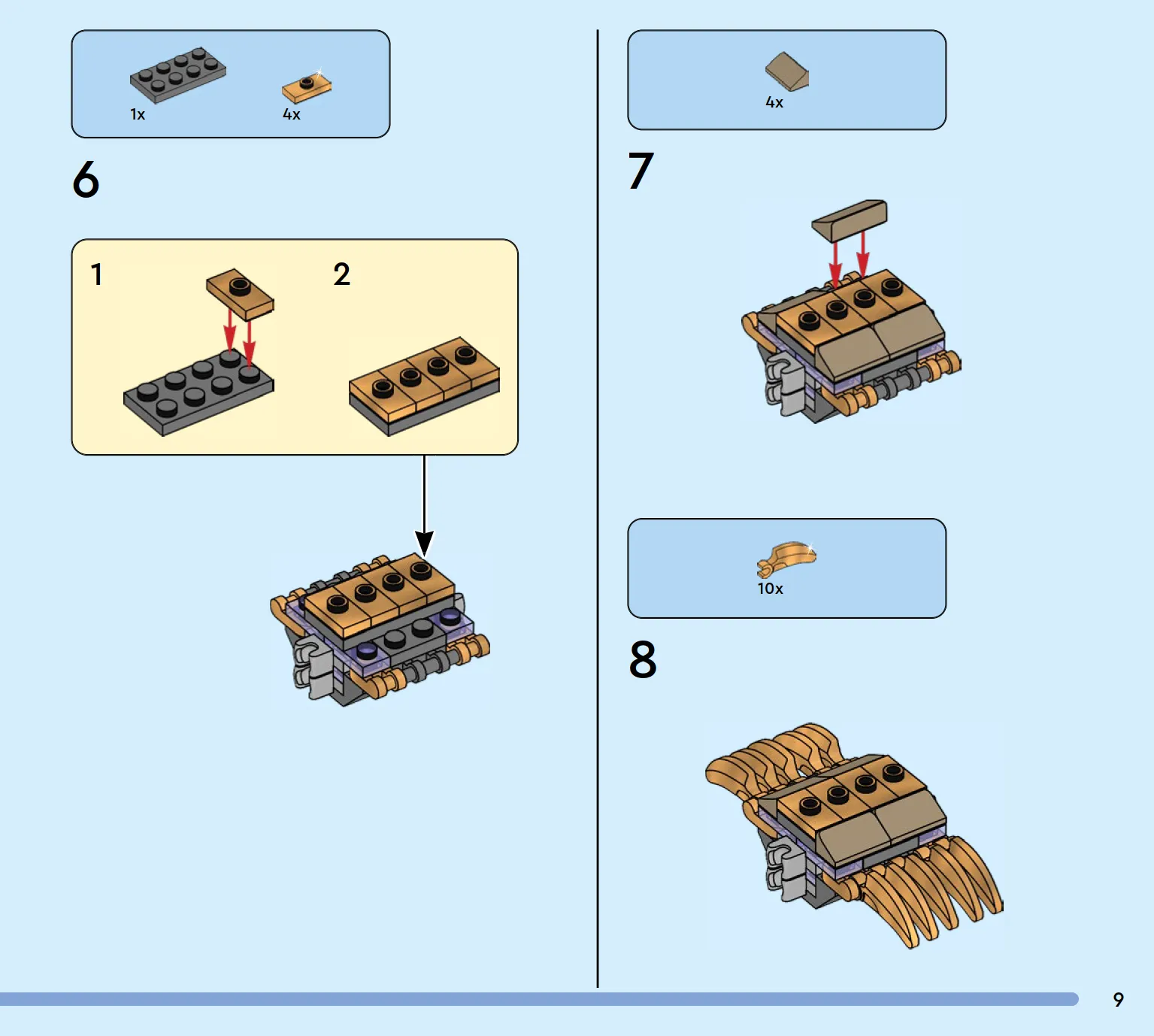 1x
4x

6

1
2

4x

7

10x

8

9