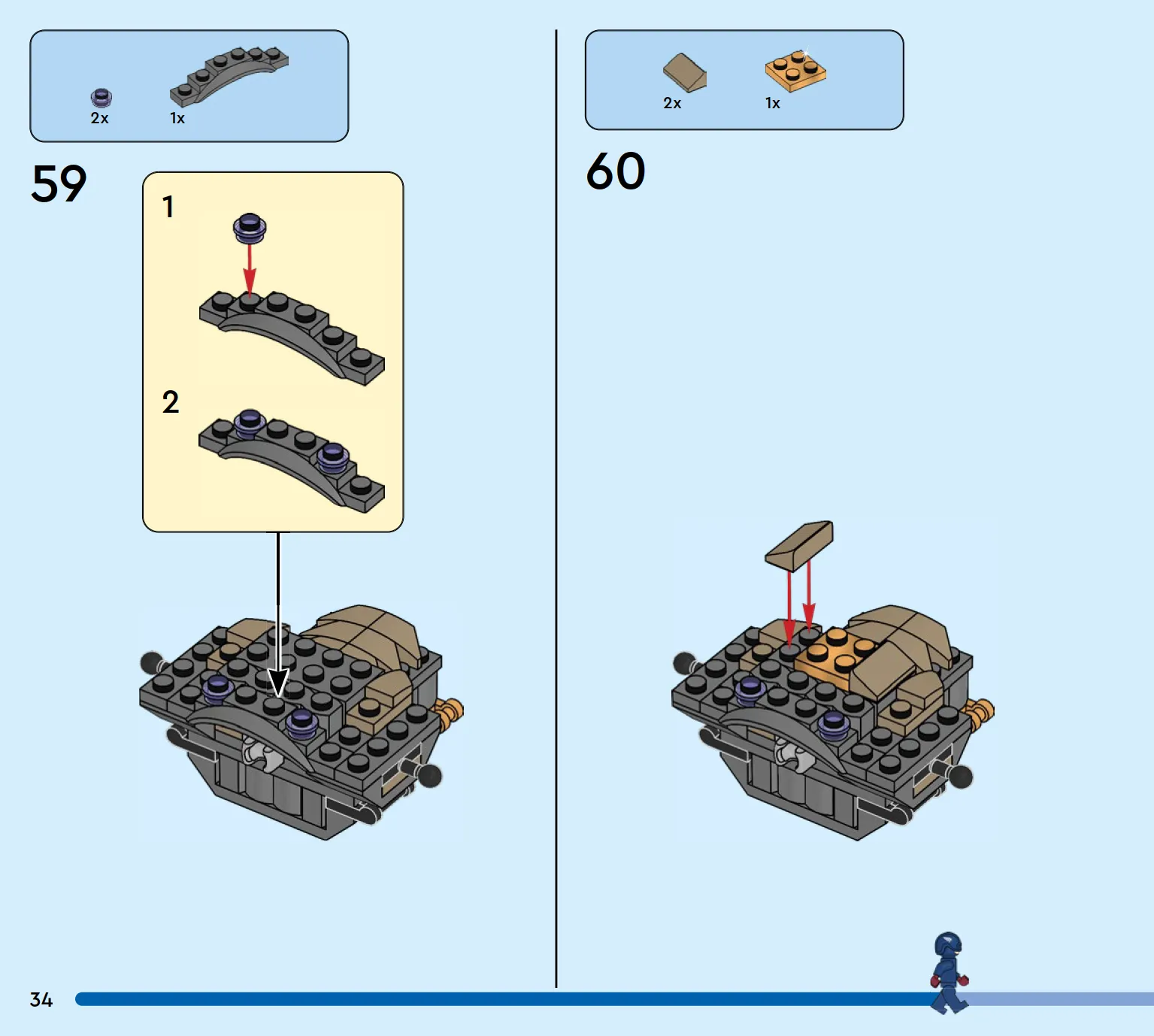 2x 1x

59

1

2

2x 1x

60

34