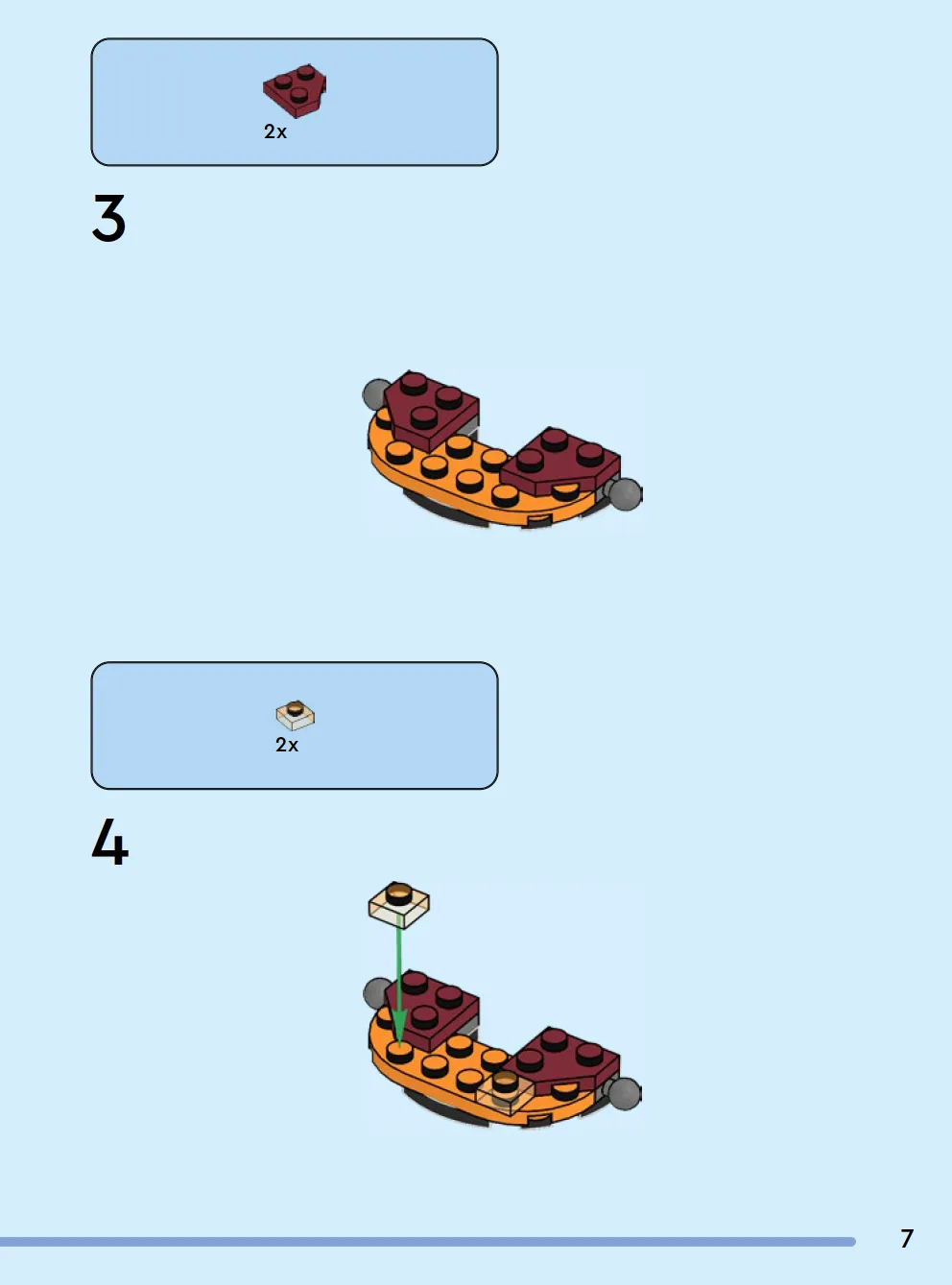 2x

3

2x

4

7