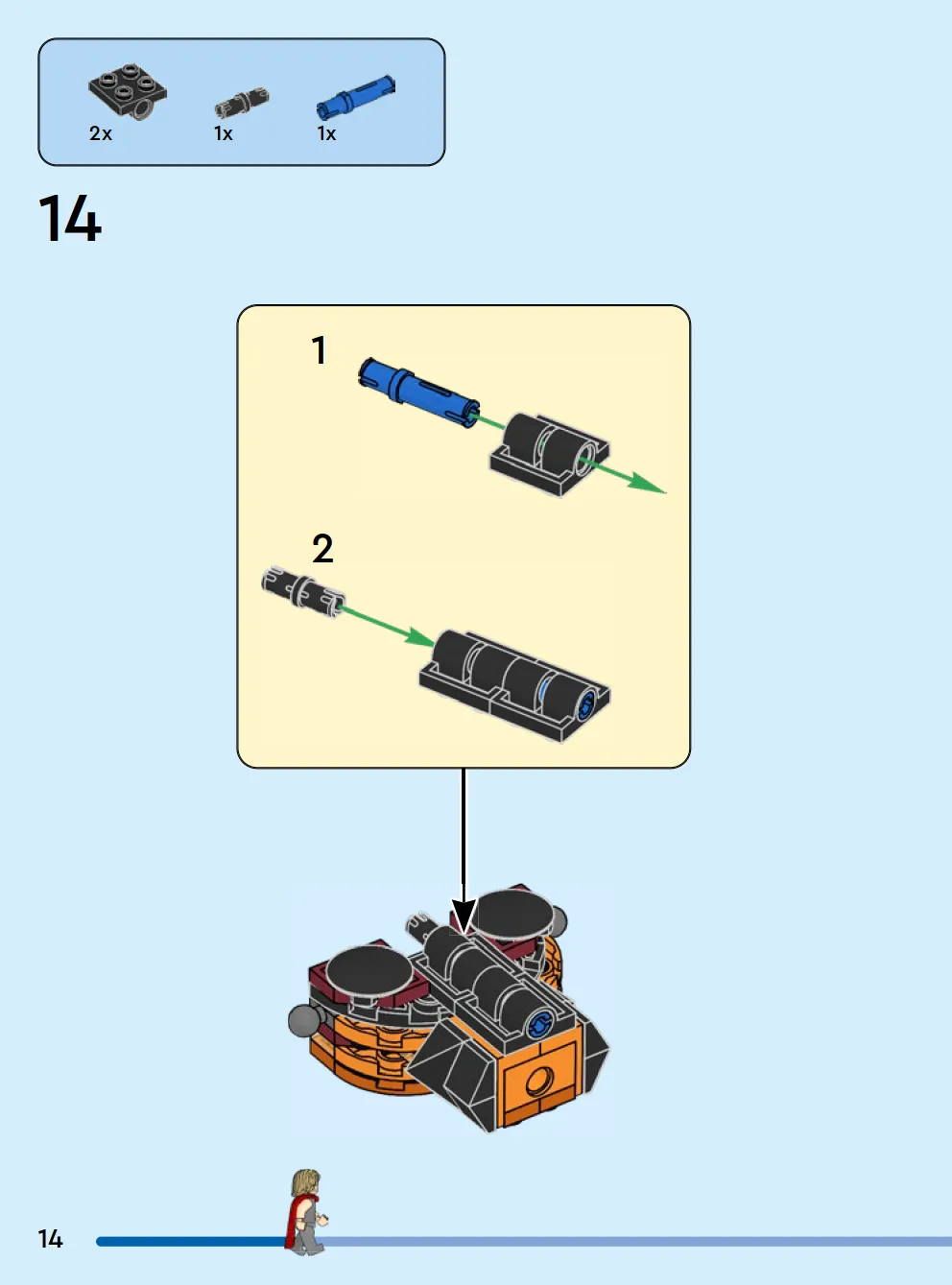 2x
1x
1x

14

1

2

14