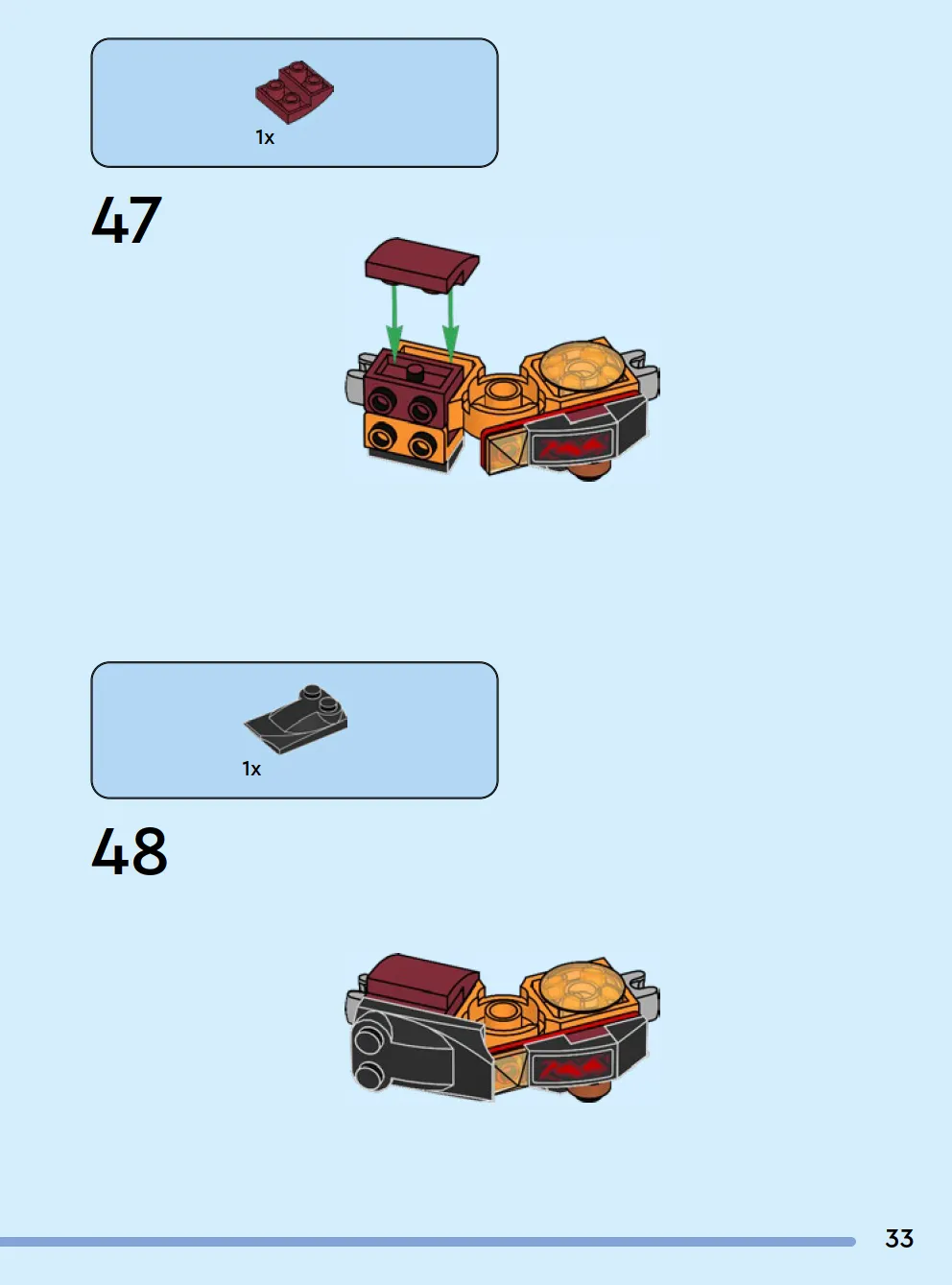 1x

47

1x

48

33