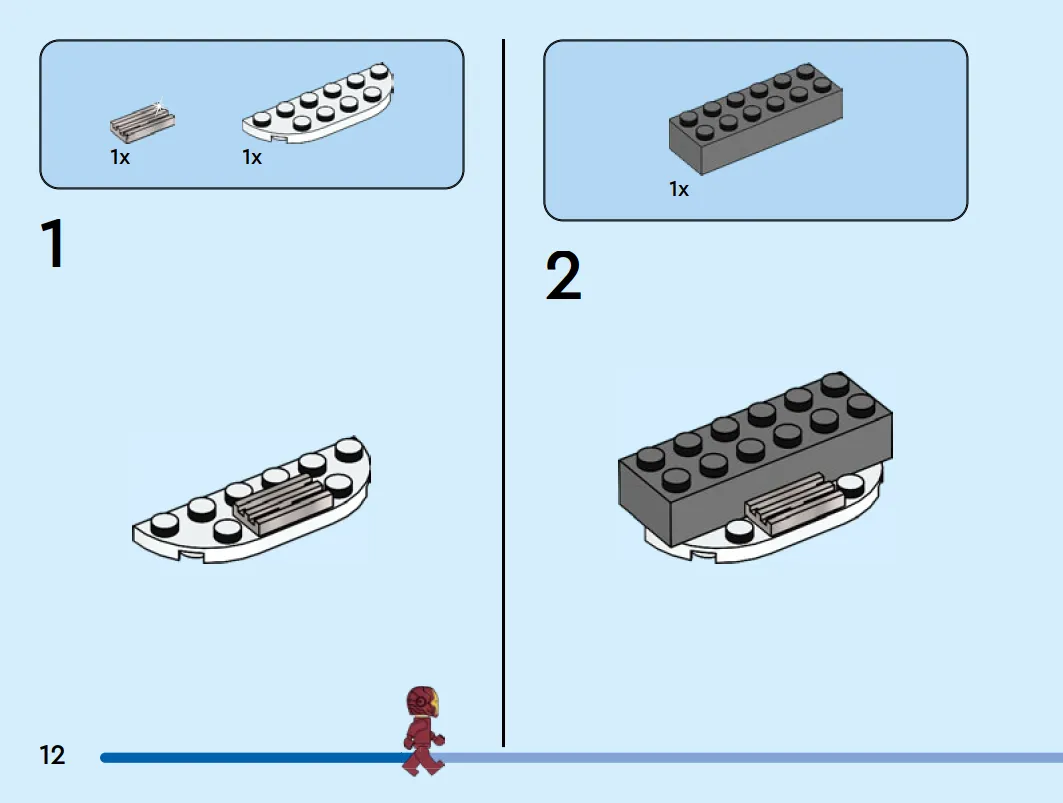 1x
1x

1

1x

2

12