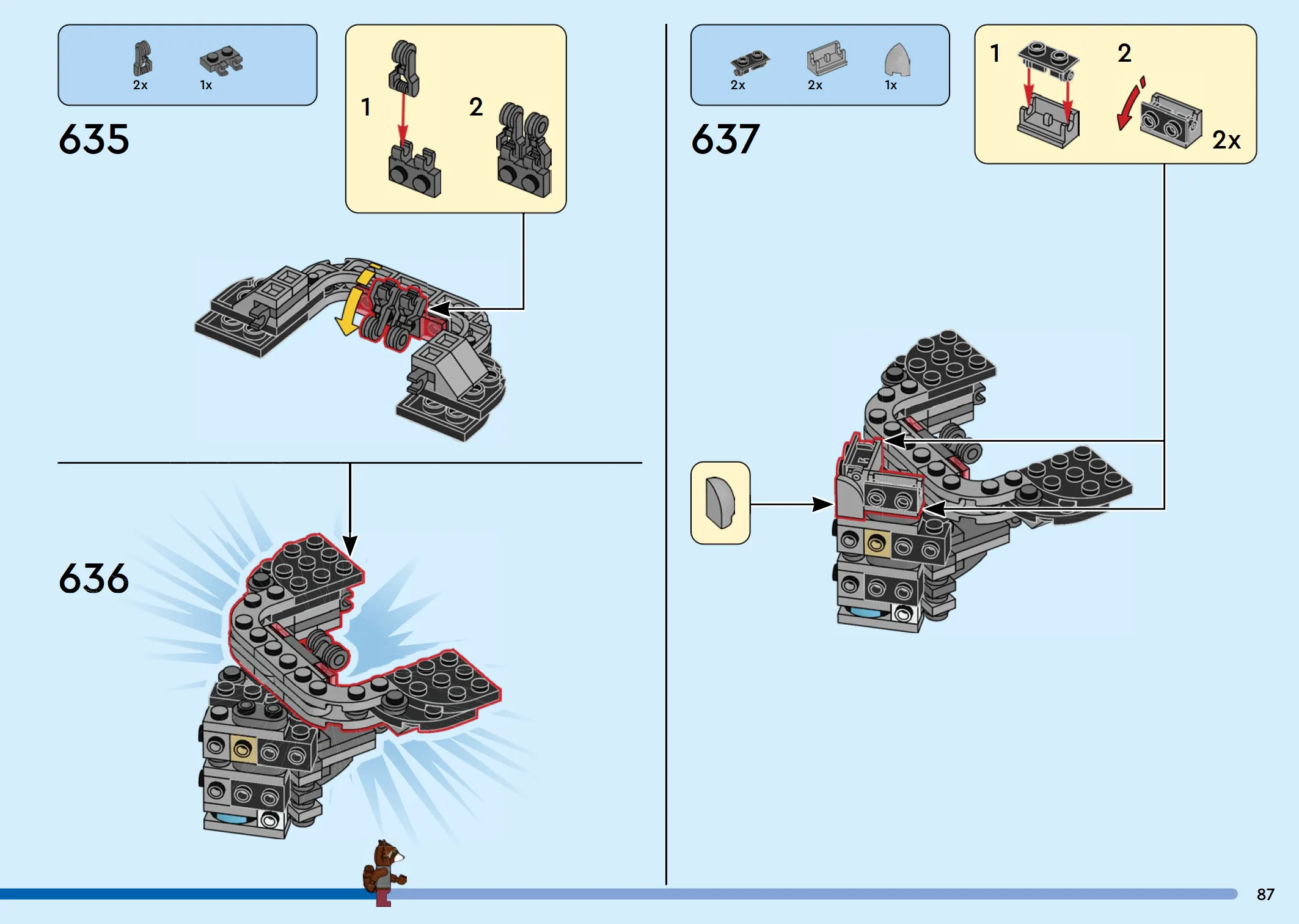 2x 1x

635

1 2

636

2x 2x 1x

637

1 2

2x

87