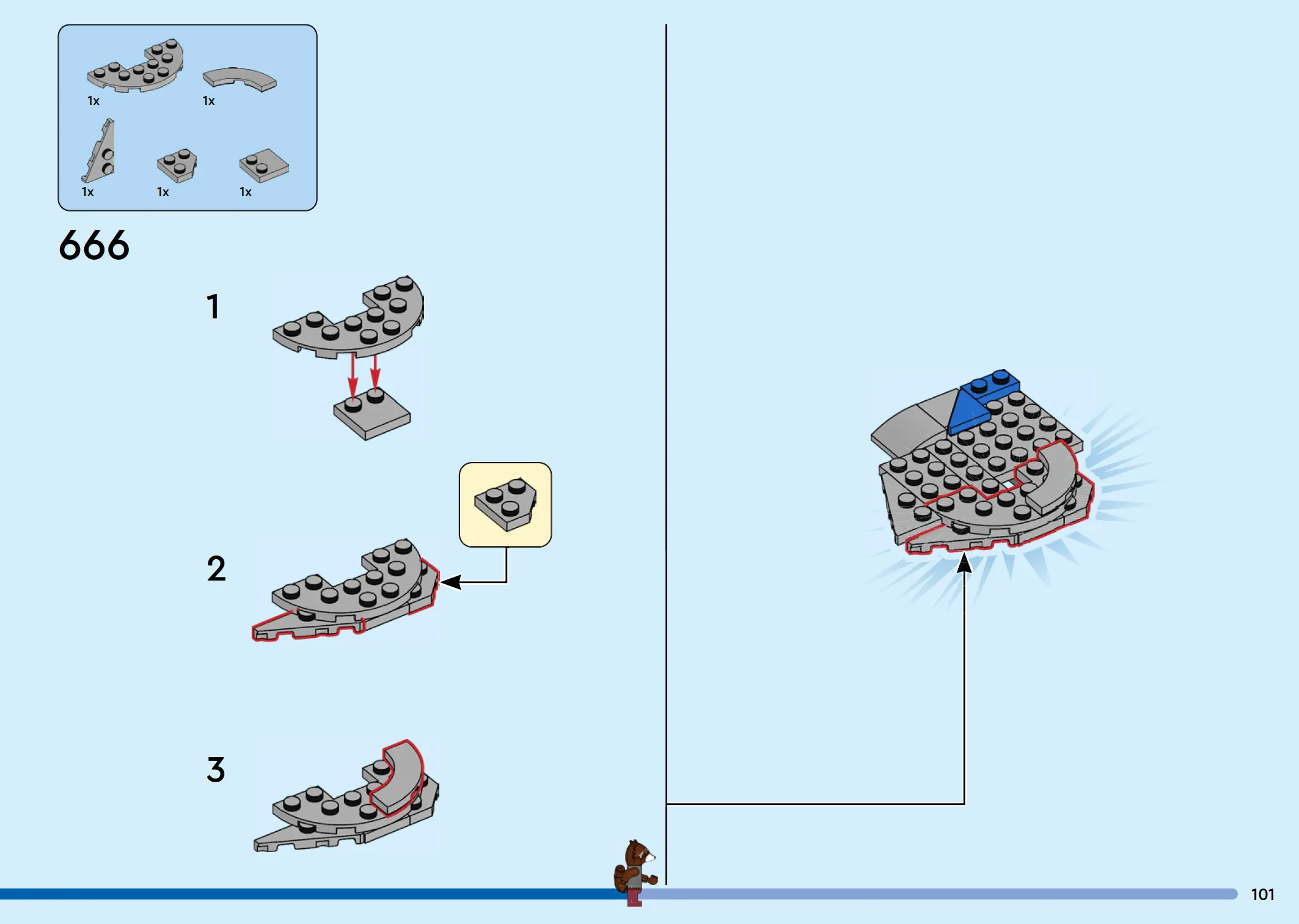 1x
1x
1x
1x
1x

666

1

2

3

101