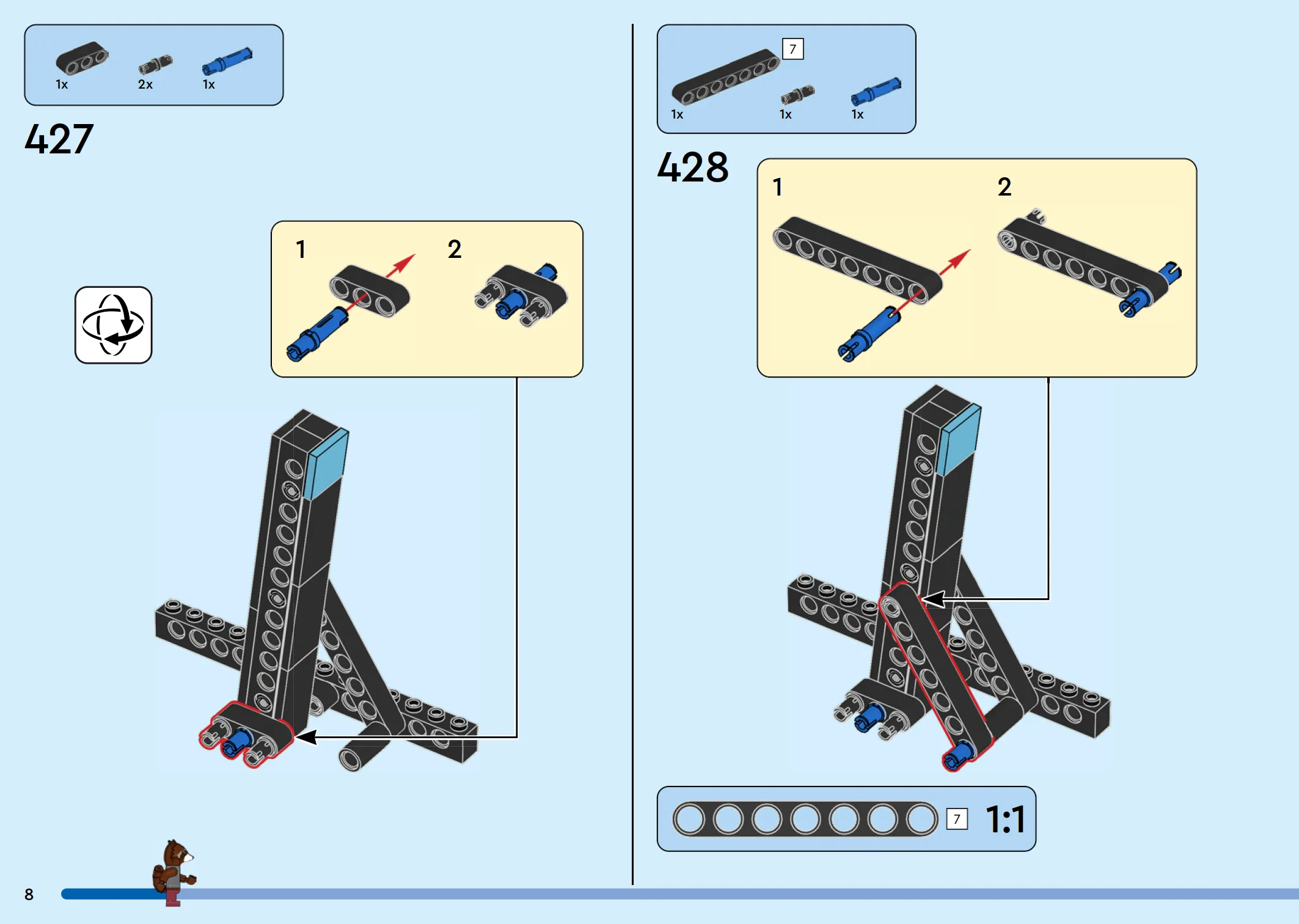 1x 2x 1x

427

1 2

7

1x 1x 1x

428

1 2

7 1:1

8