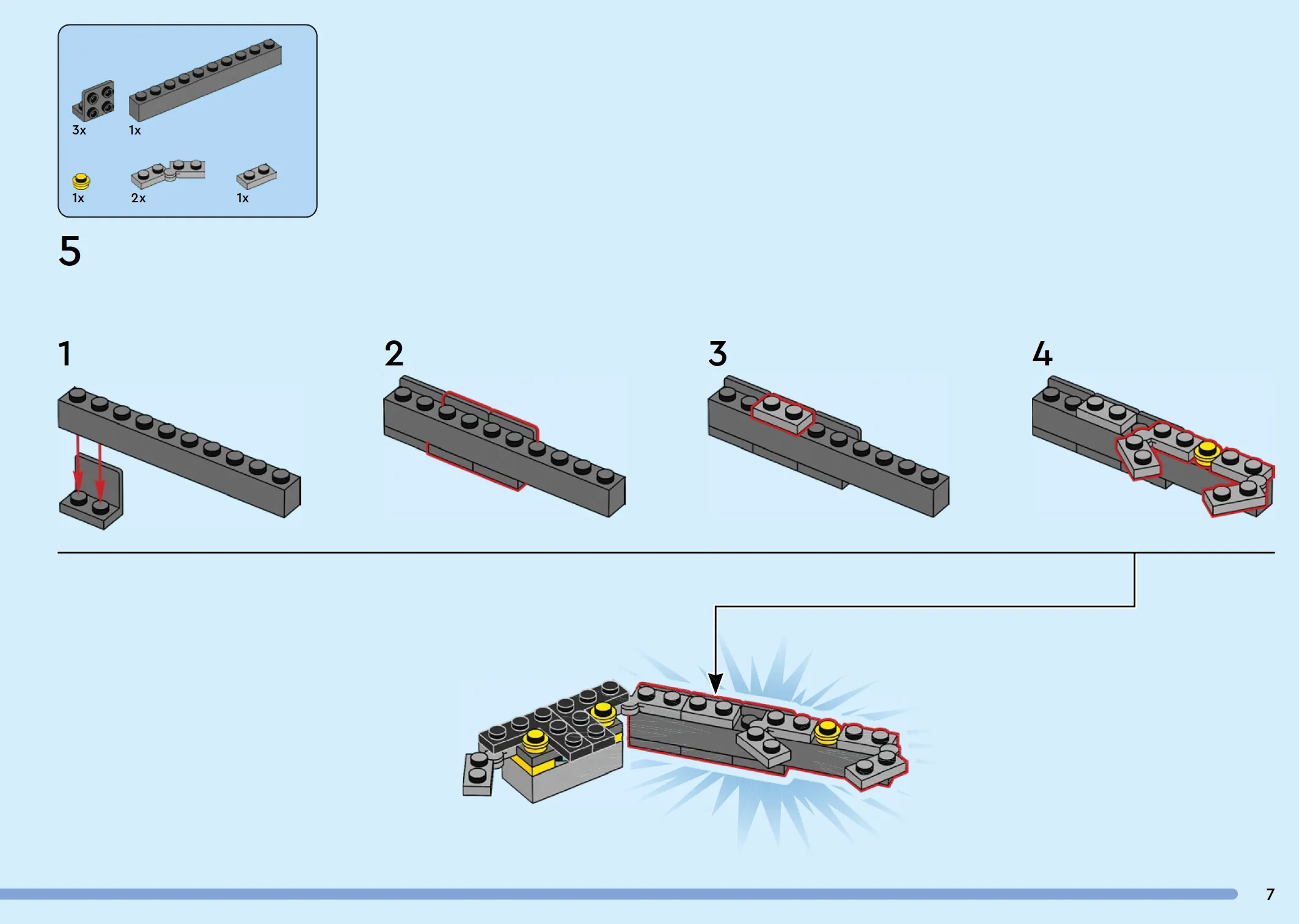 3x 1x

1x 2x 1x

5

1

2

3

4

7