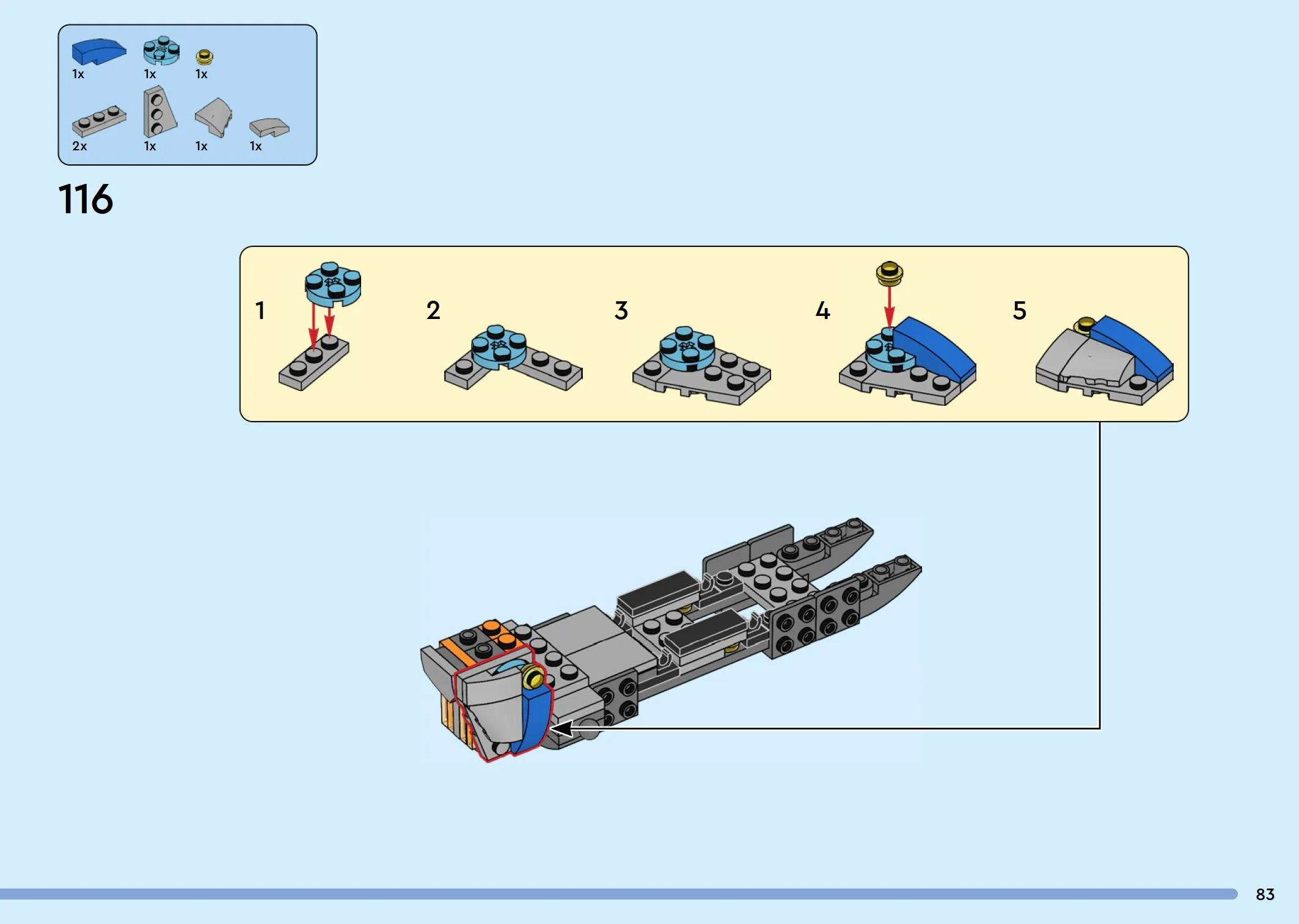 1x 1x 1x

2x 1x 1x 1x

116

1

2

3

4

5

83