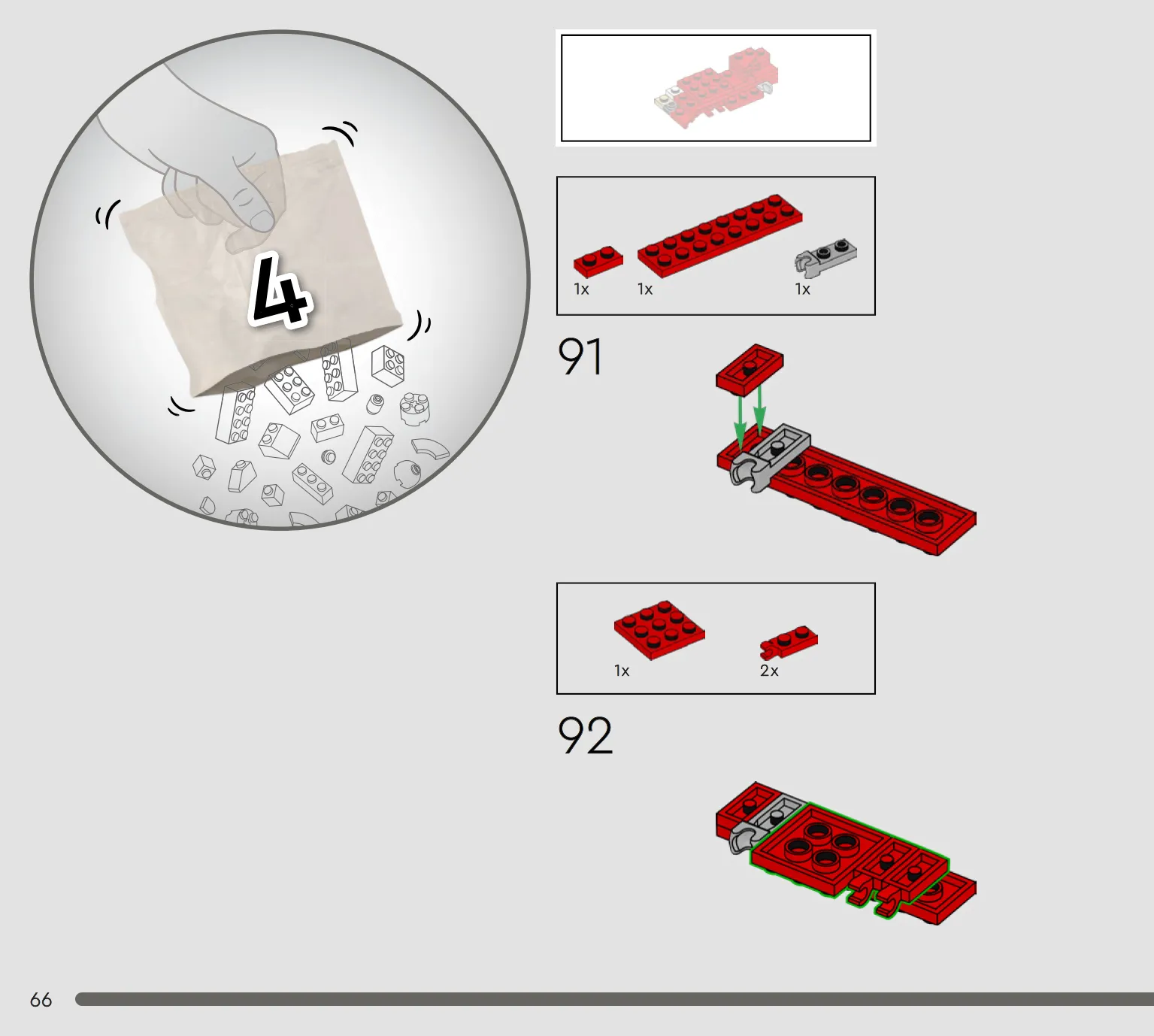 4

1x 1x 1x

91

1x 2x

92

66