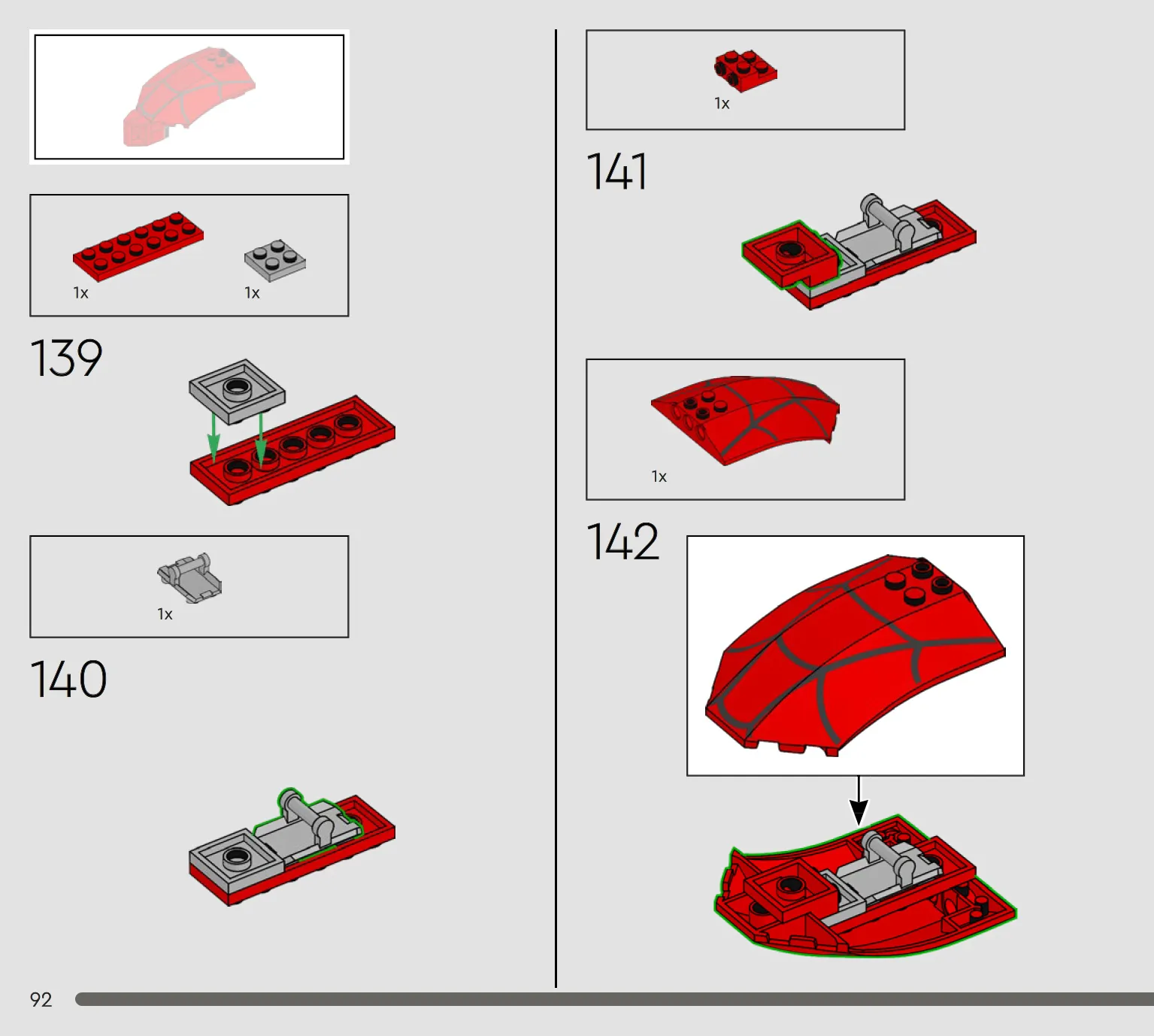 1x

1x

139

1x

140

1x

141

1x

142

92