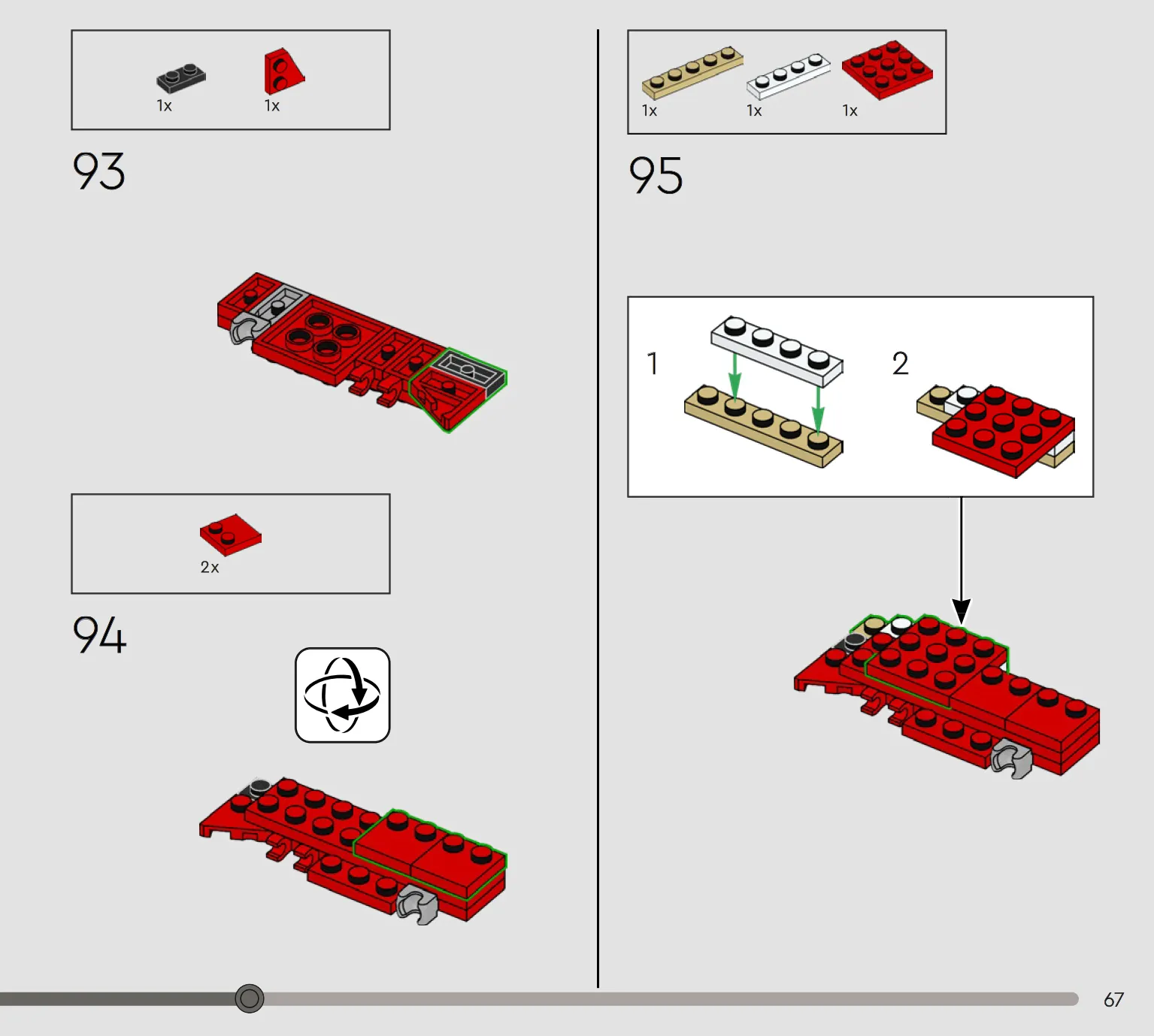 1x 1x

93

2x

94

1x 1x 1x

95

1

2

67