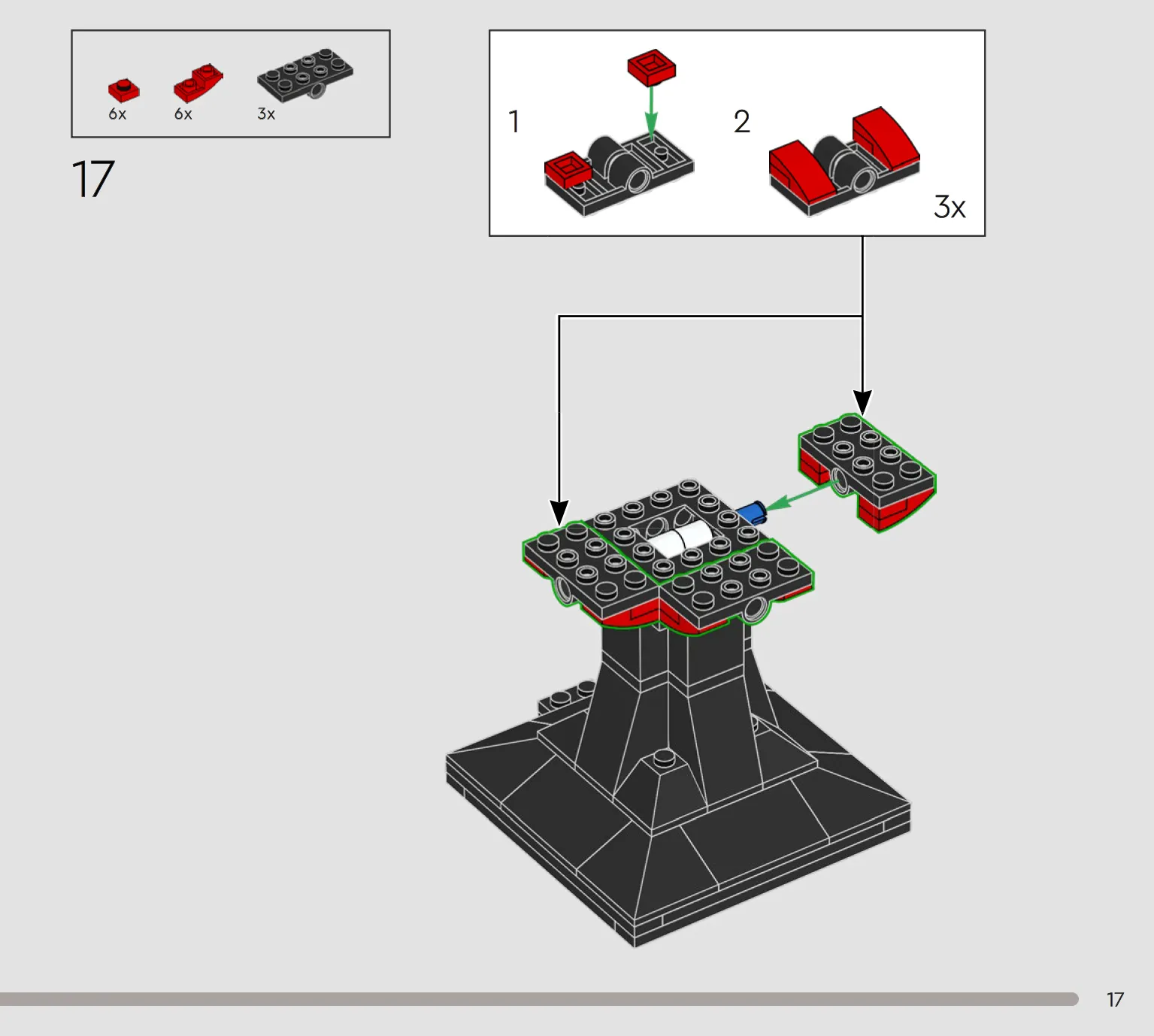 6x 6x 3x

17

1

2

3x

17