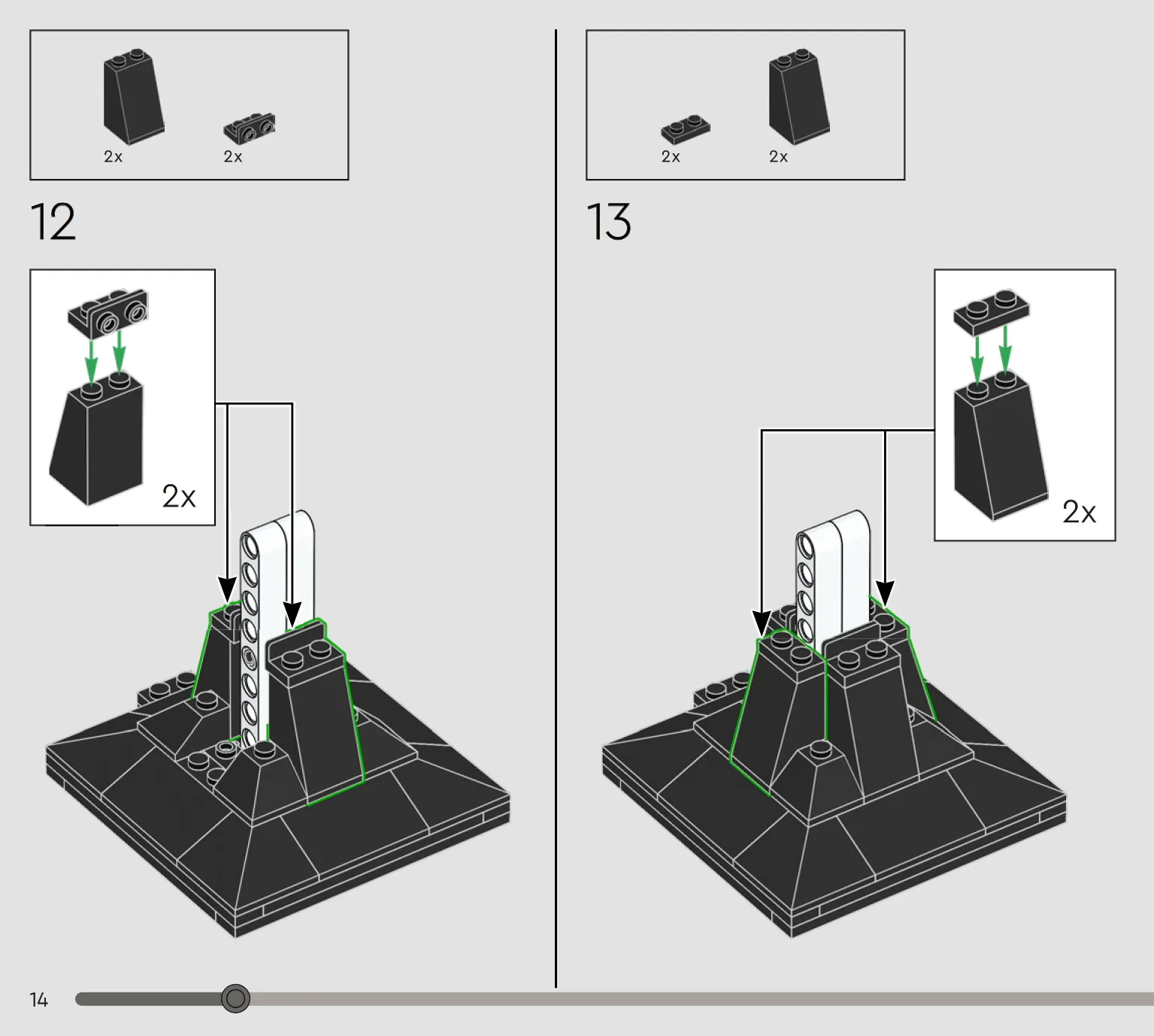 2x
2x

12

2x

2x
2x

13

2x

14