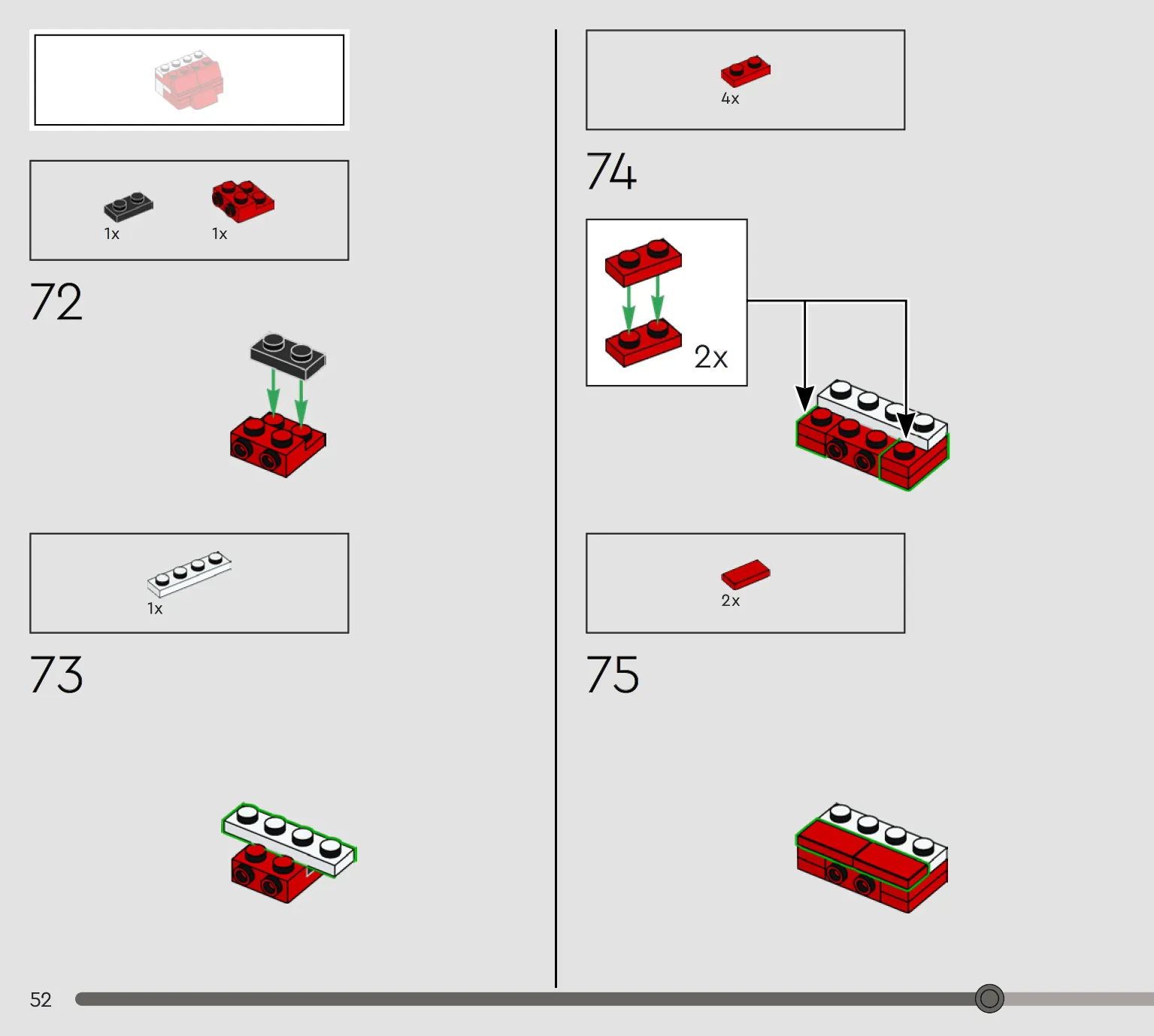 1x 1x

72

1x

73

4x

74

2x

2x

75

52