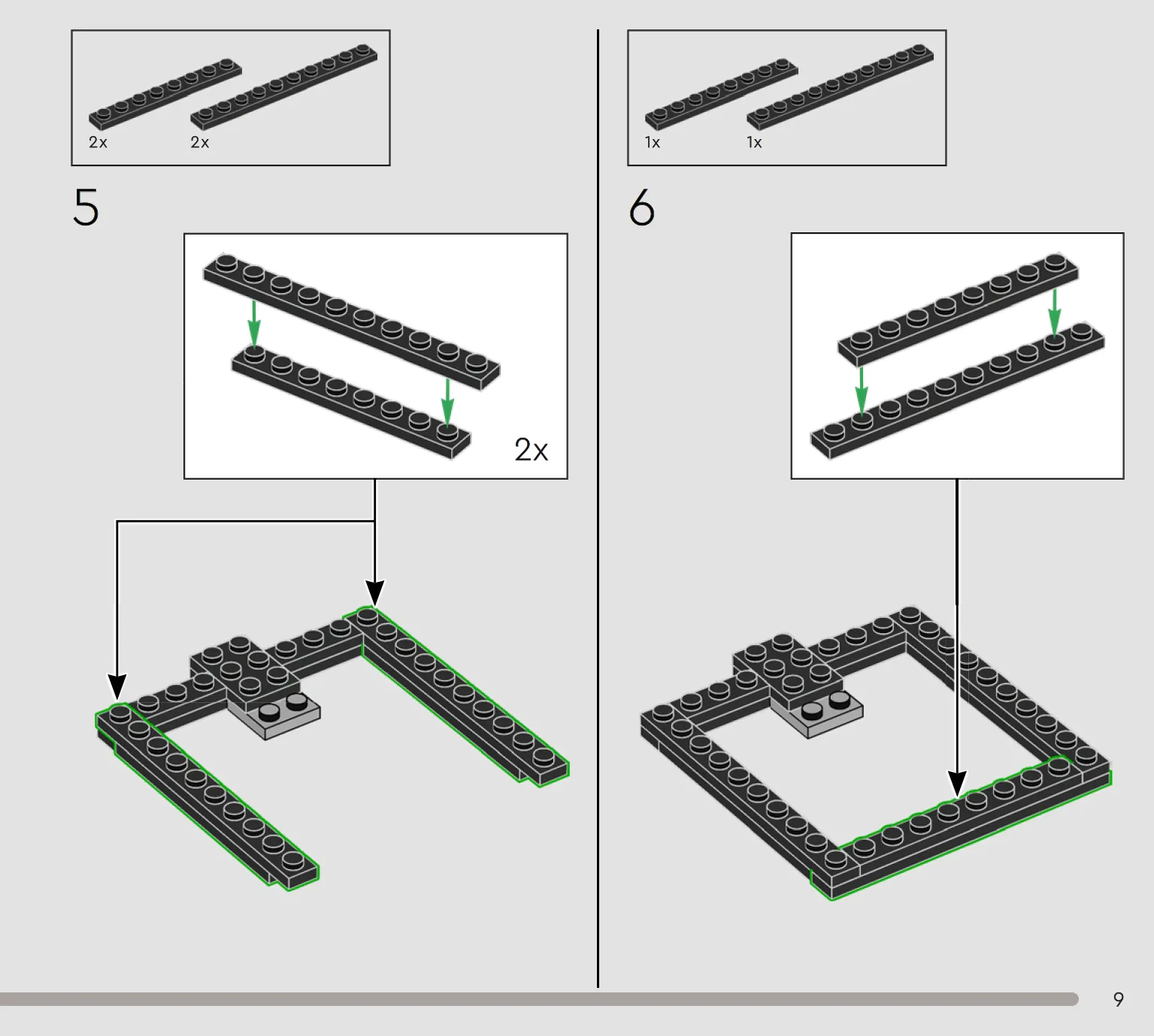 2x 2x

5

2x

1x 1x

6

9