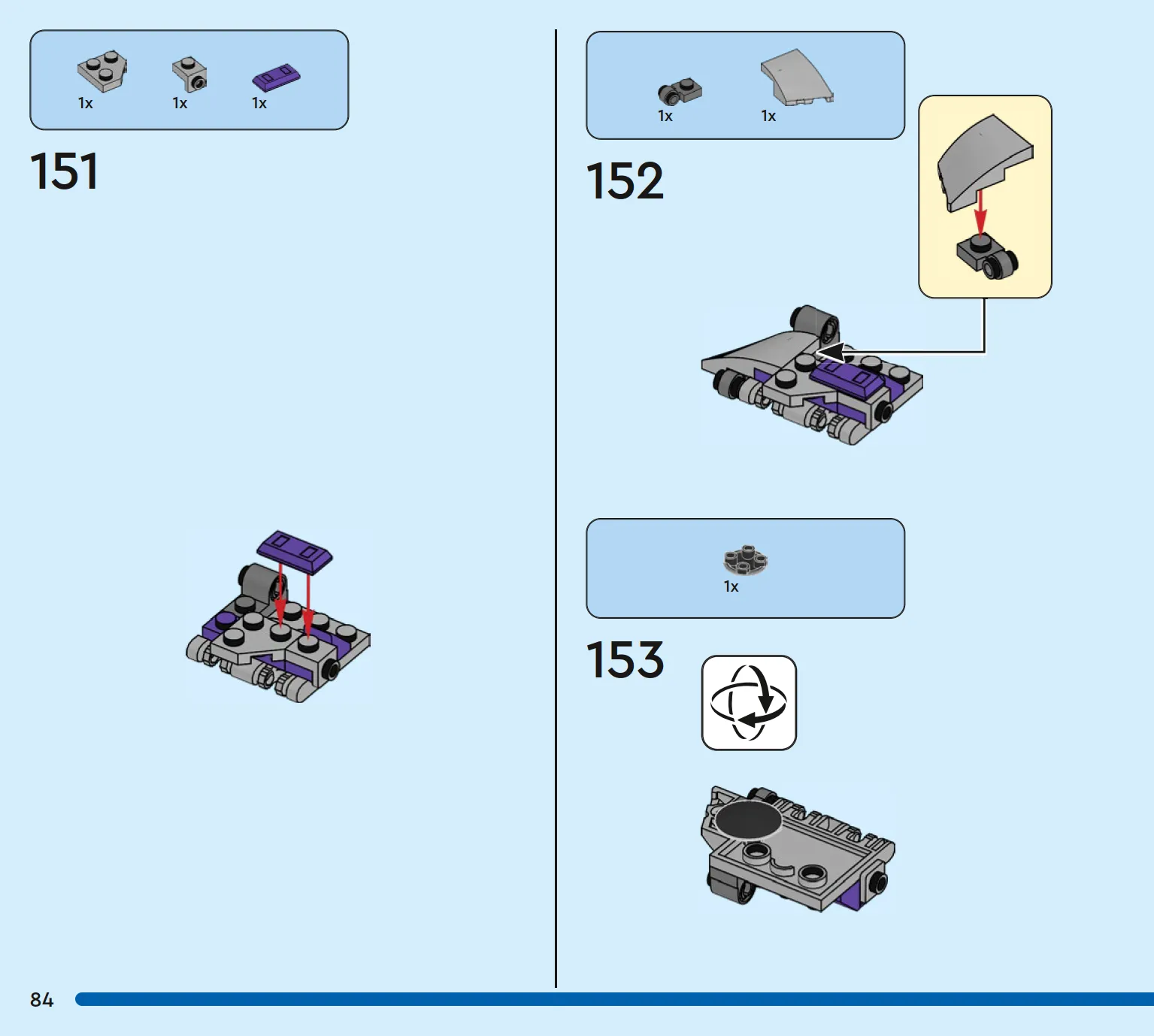 1x 1x 1x

151

1x 1x

152

1x

153

84