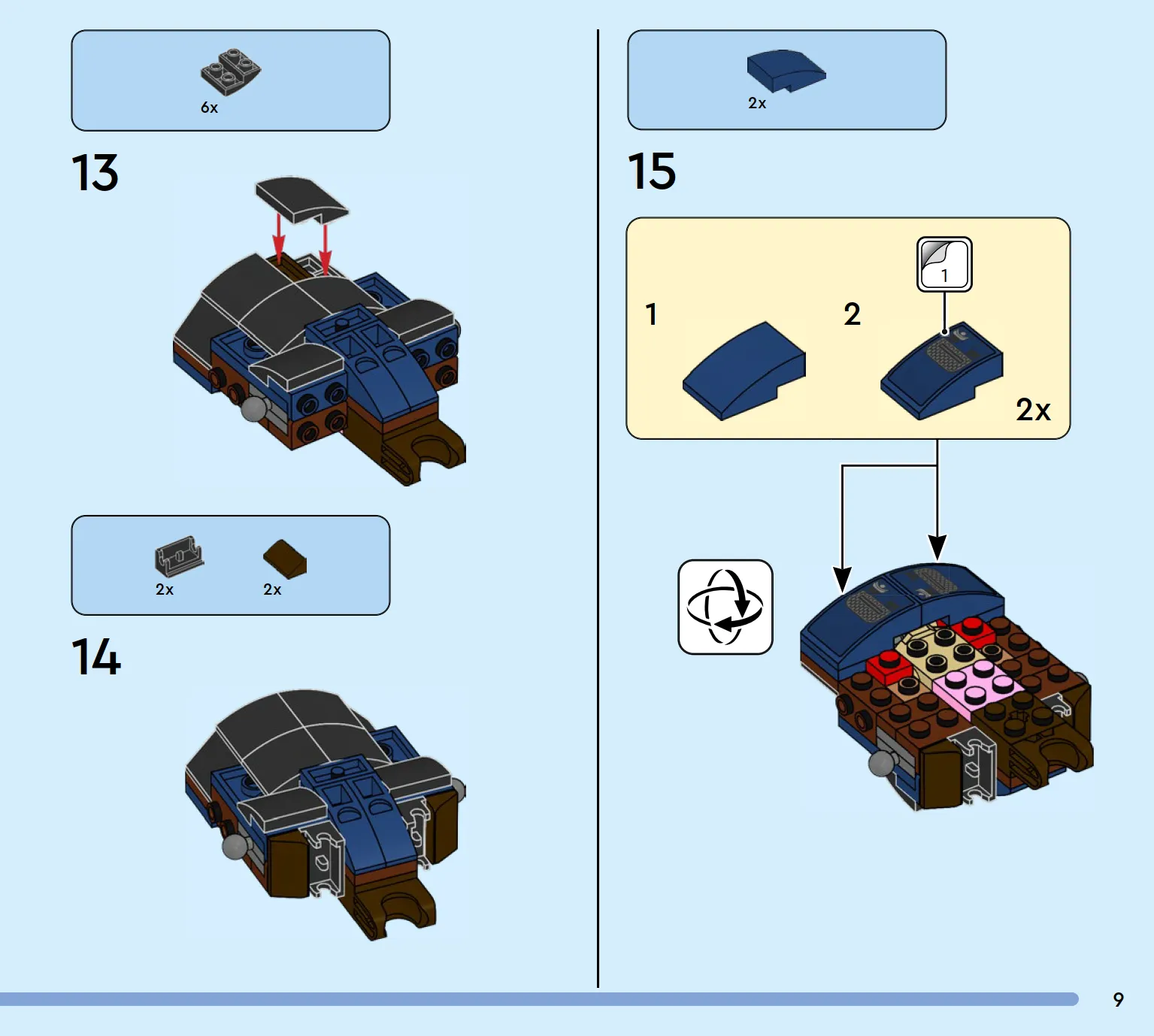 6x

13

2x 2x

14

2x

15

1

2

1

2x

9