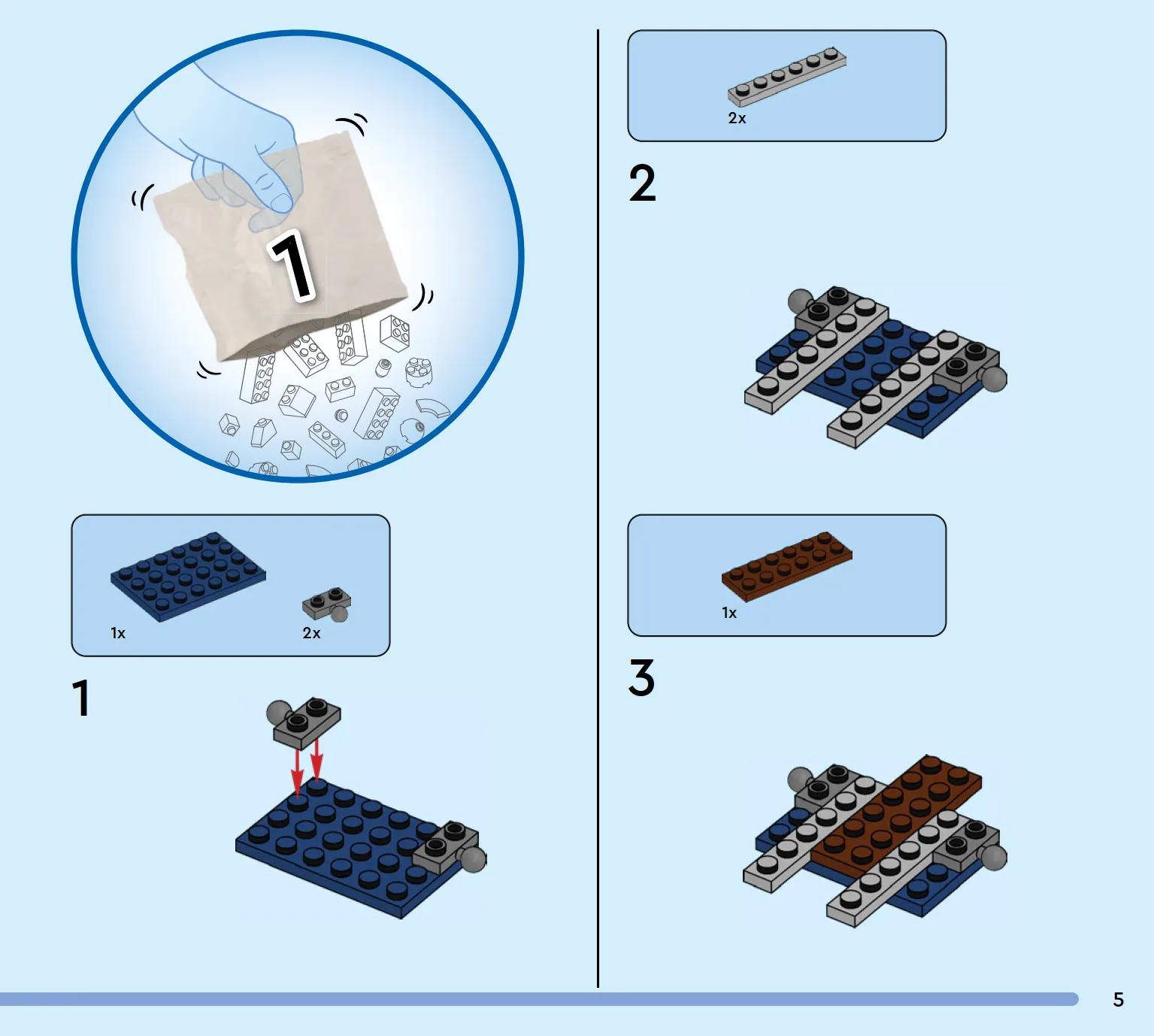 1

1x

2x

1

2x

2

1x

3

5