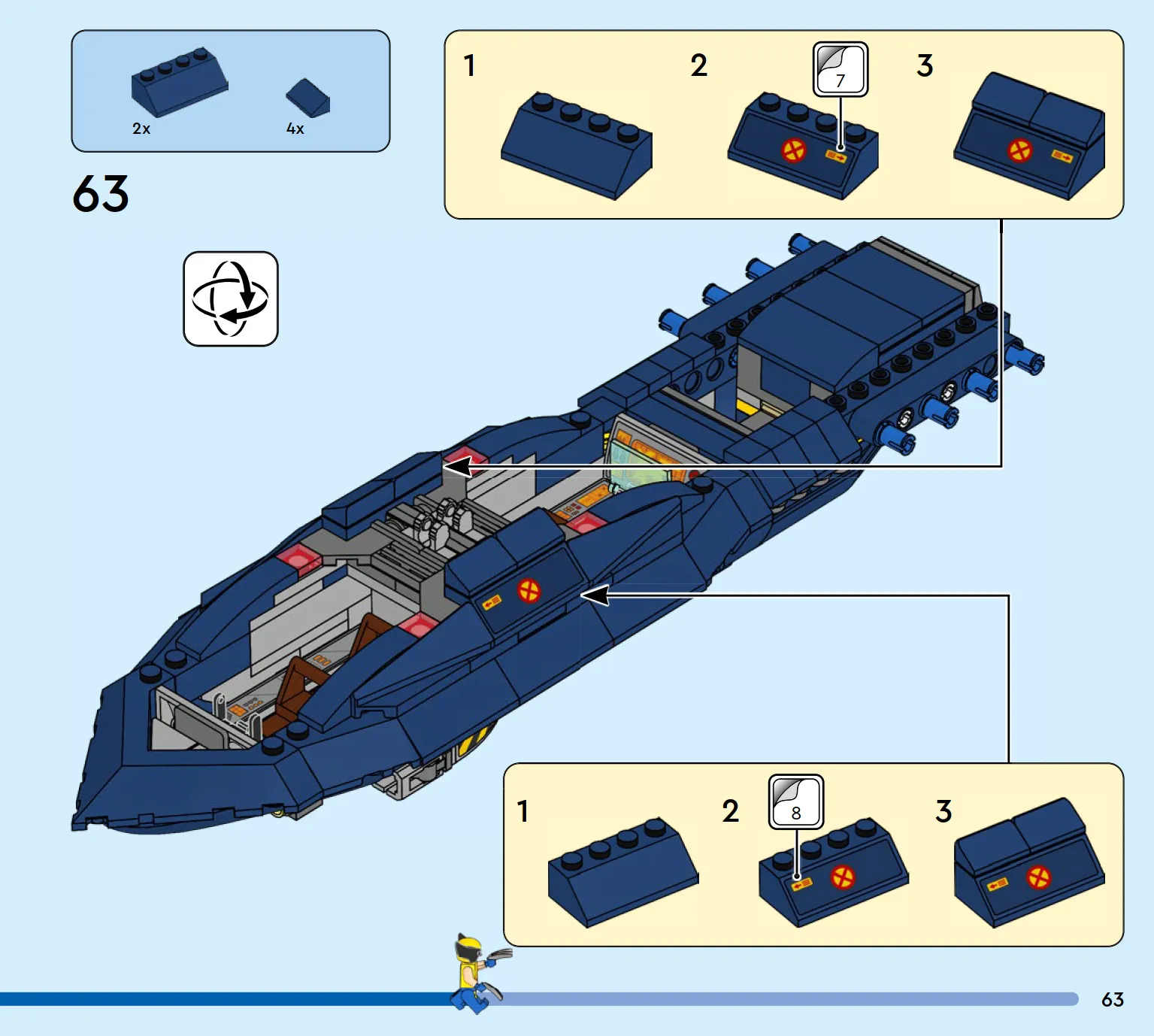 2x
4x

63

1
2
7
3

1
2
8
3

63