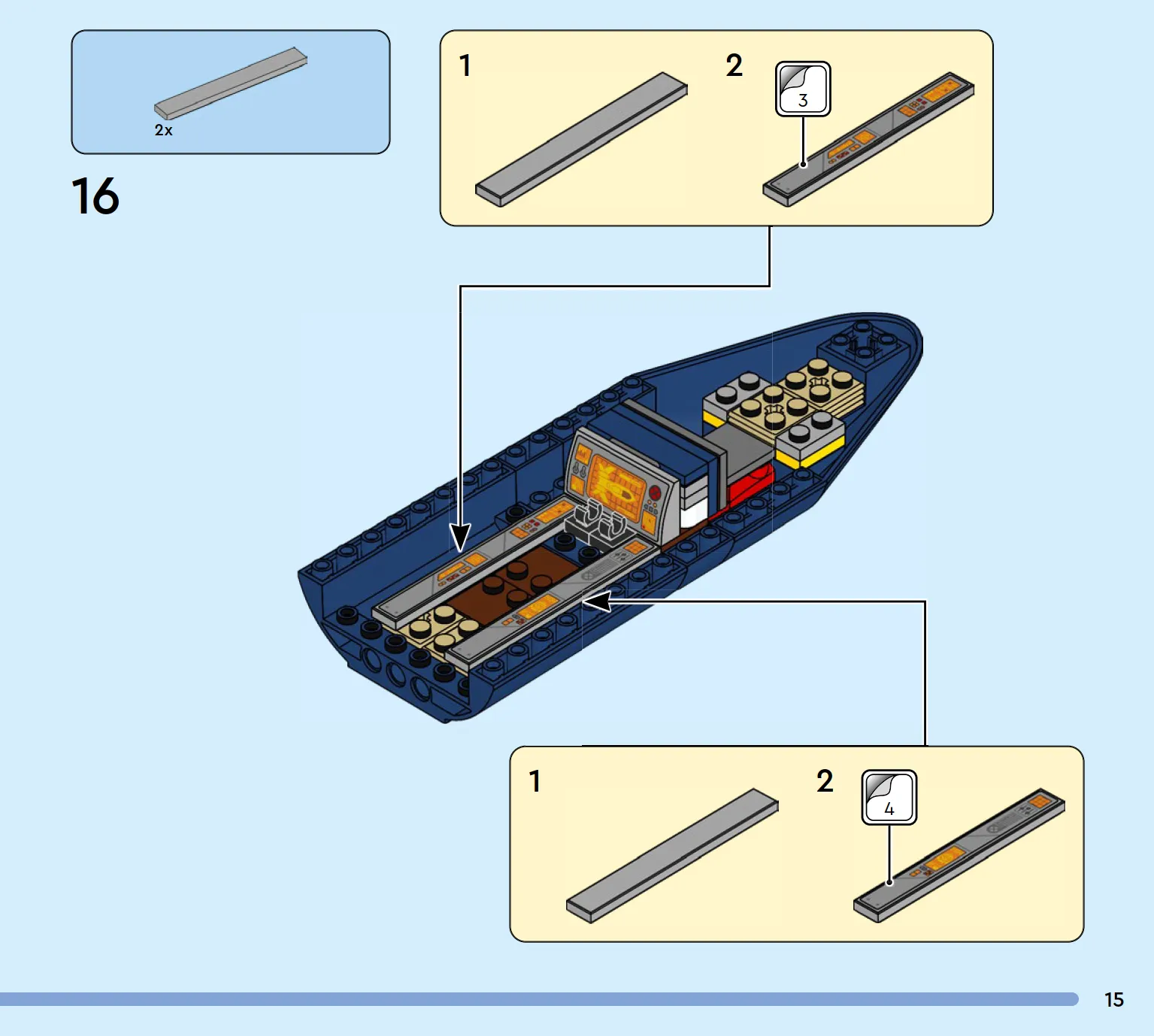 2x

16

1

2

3

1

2

4

15