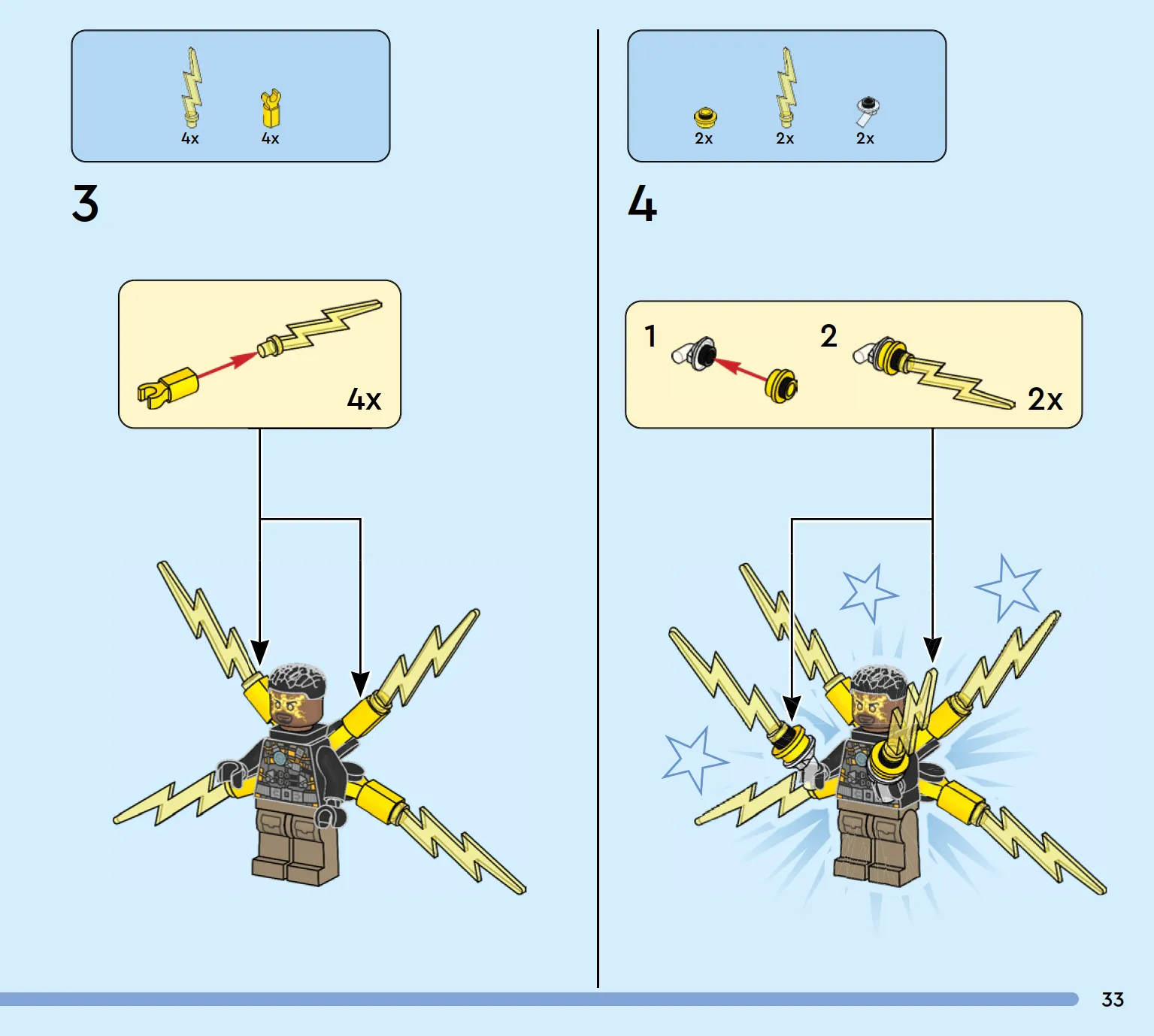 4x 4x

3

4x

2x 2x 2x

4

1

2

2x

33