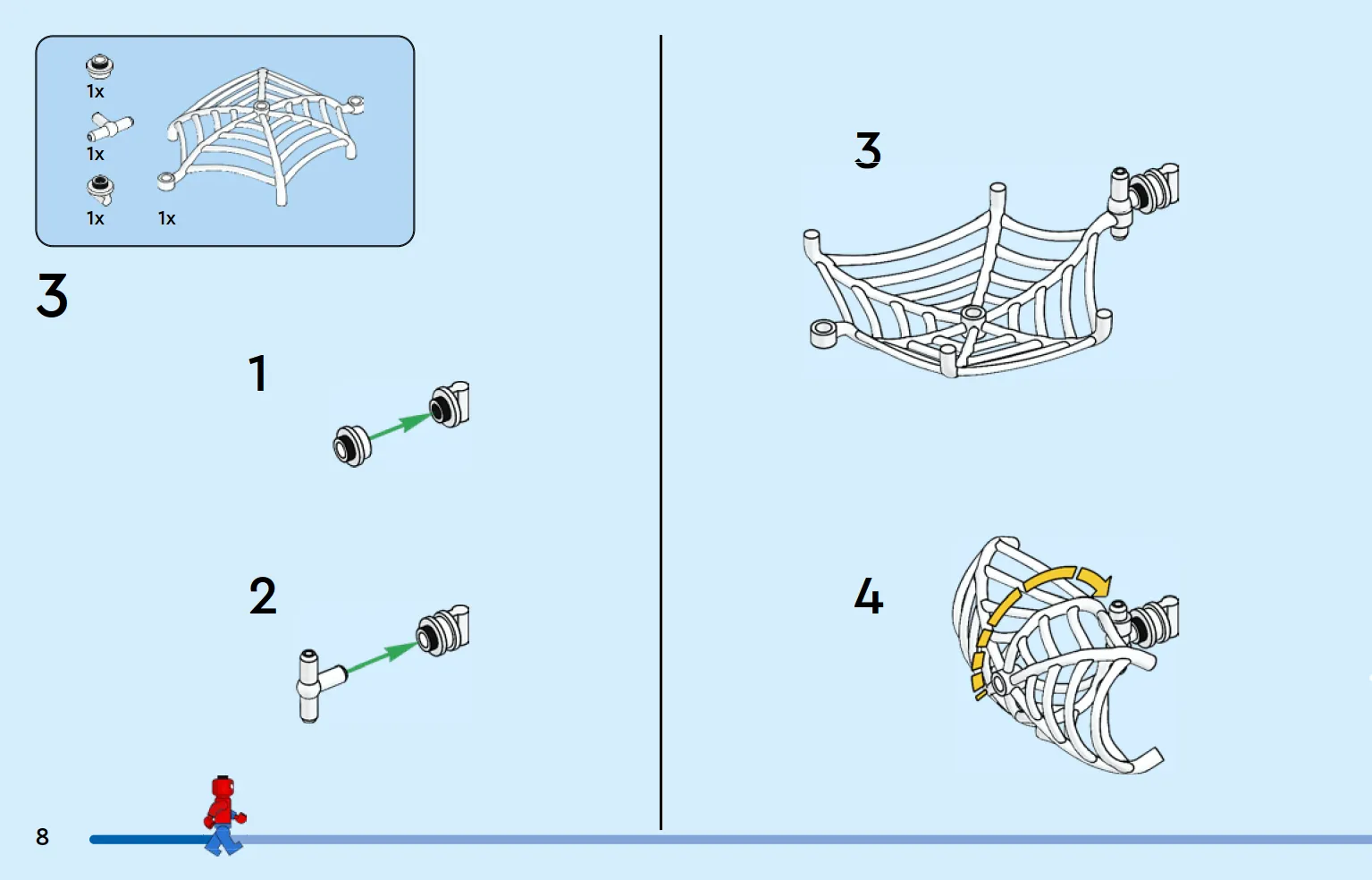 1x
1x
1x
1x

3

1

2

3

4

8