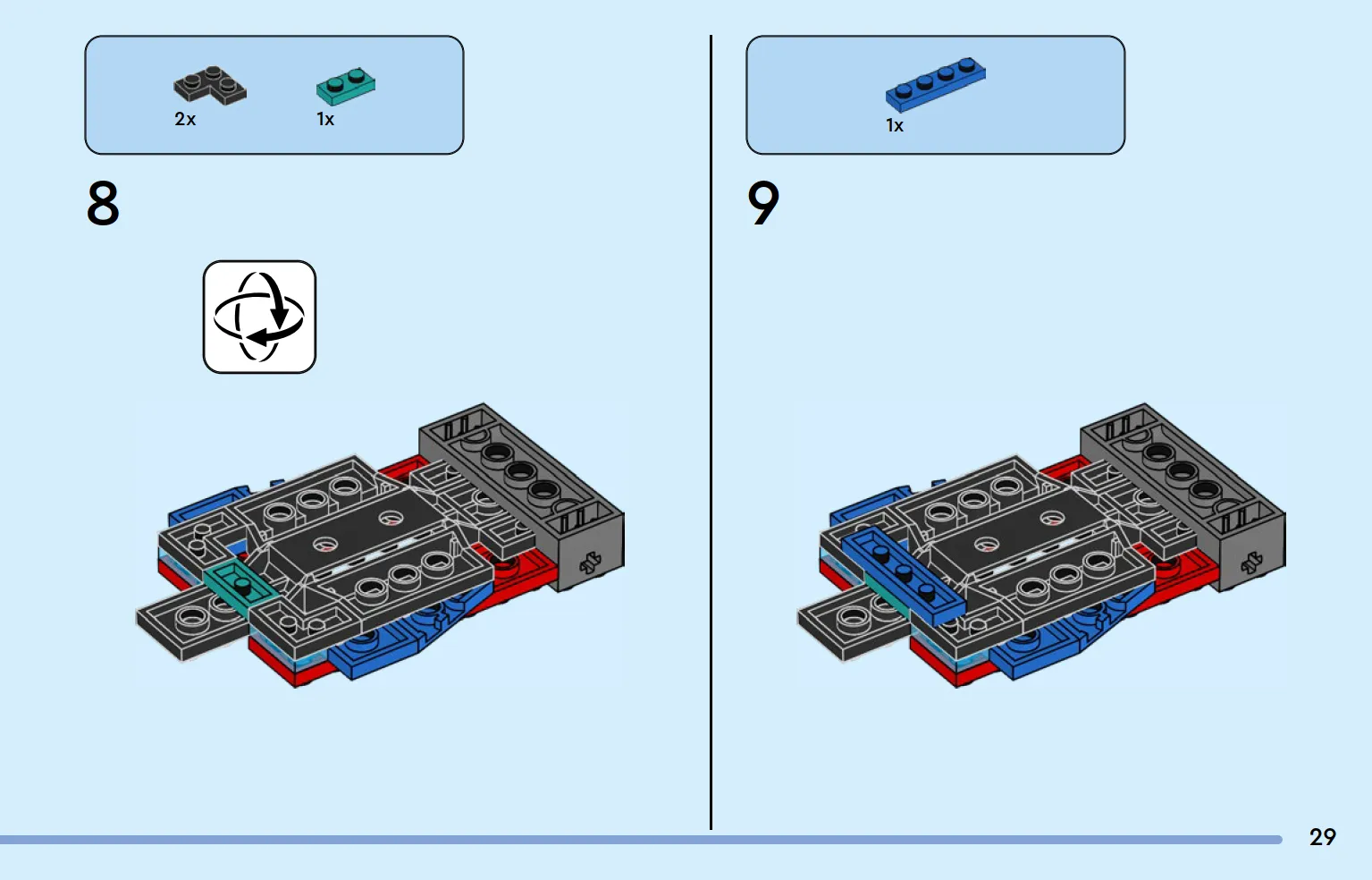 2x
1x

8

1x

9

29