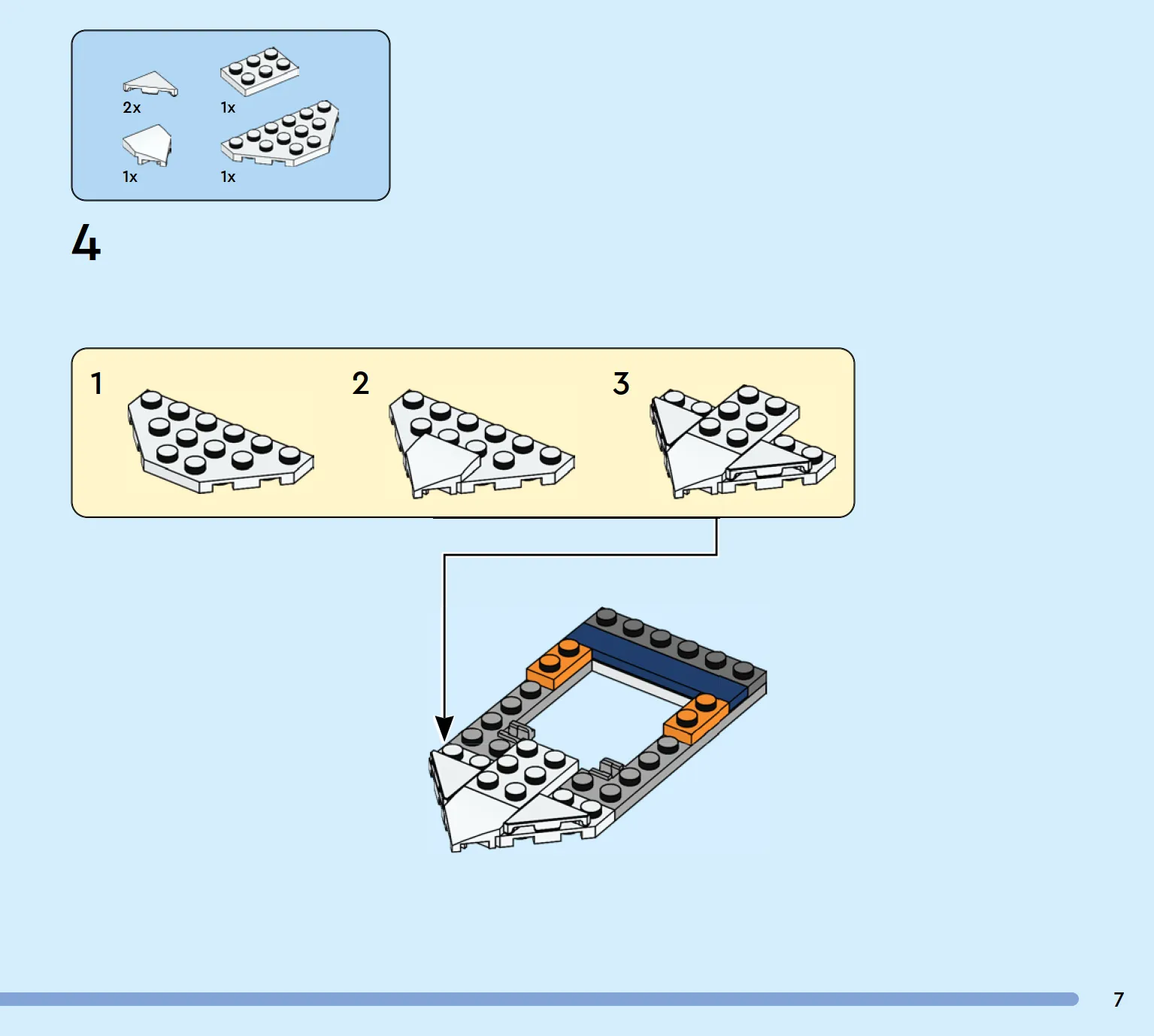 2x
1x
1x
1x

4

1
2
3

7