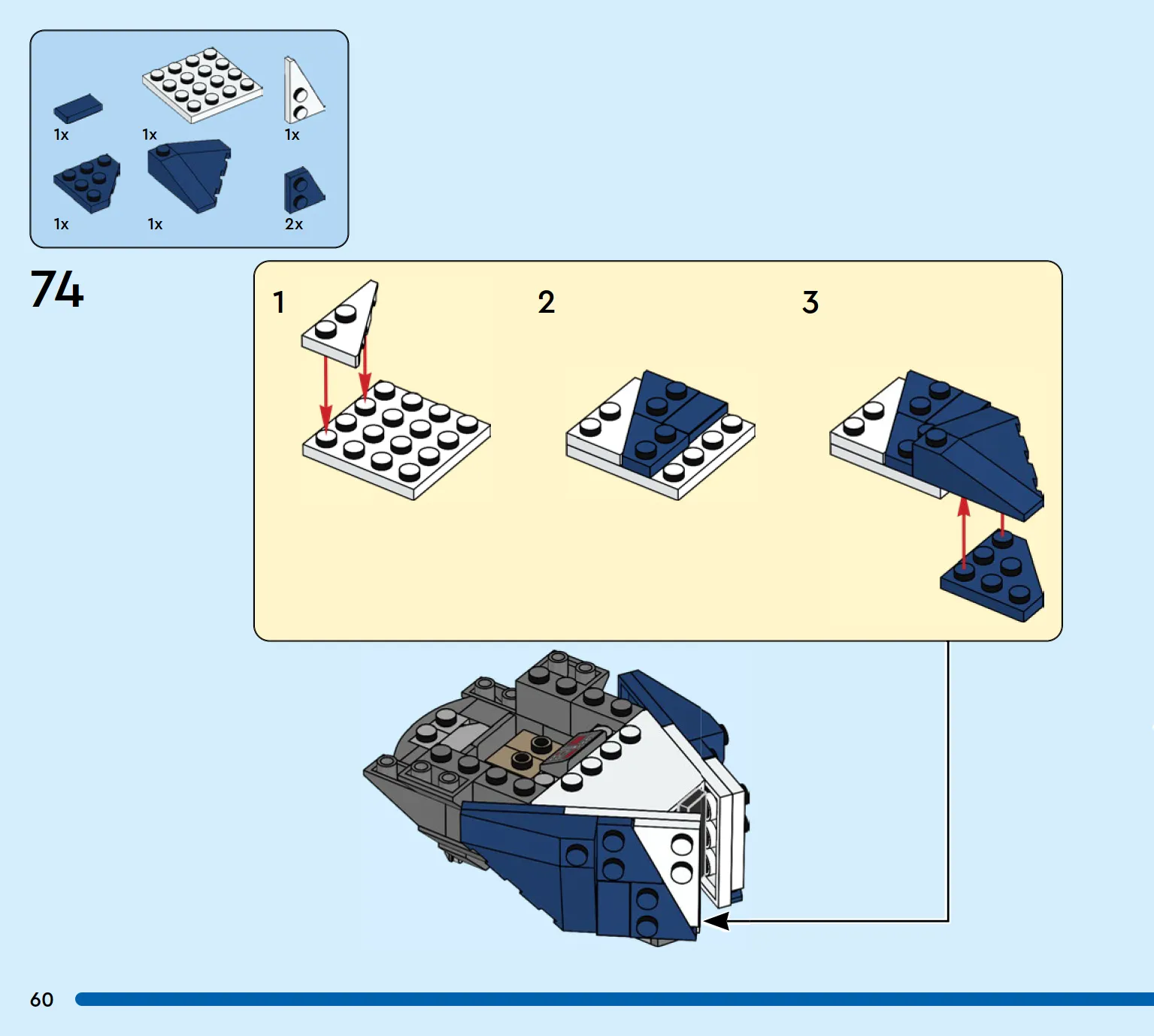 1x 1x 1x

1x 1x 2x

74

1

2

3

60