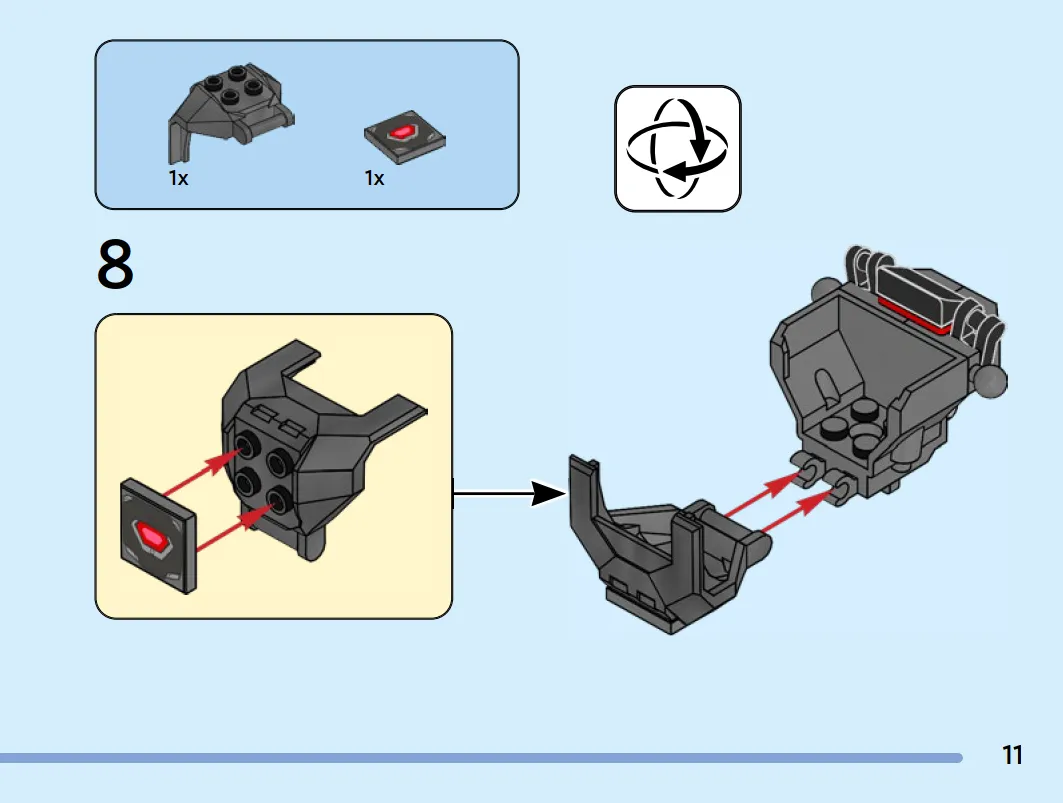 1x
1x

8

11