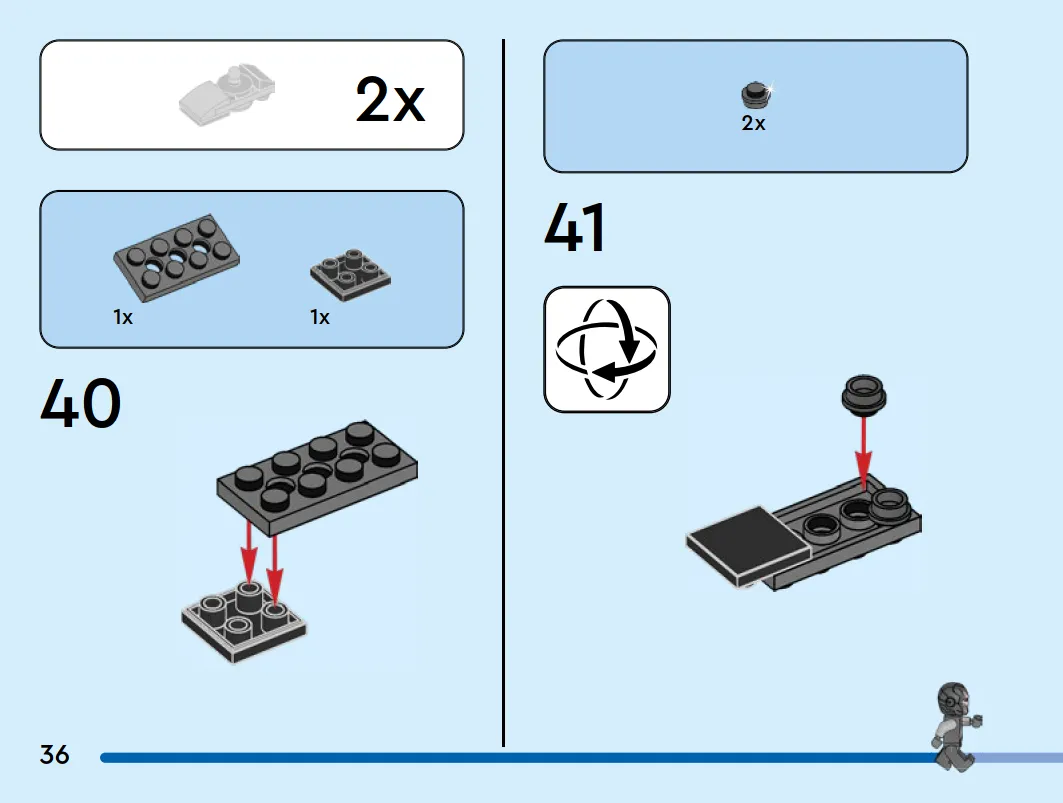 2x

1x 1x

40

2x

41

36