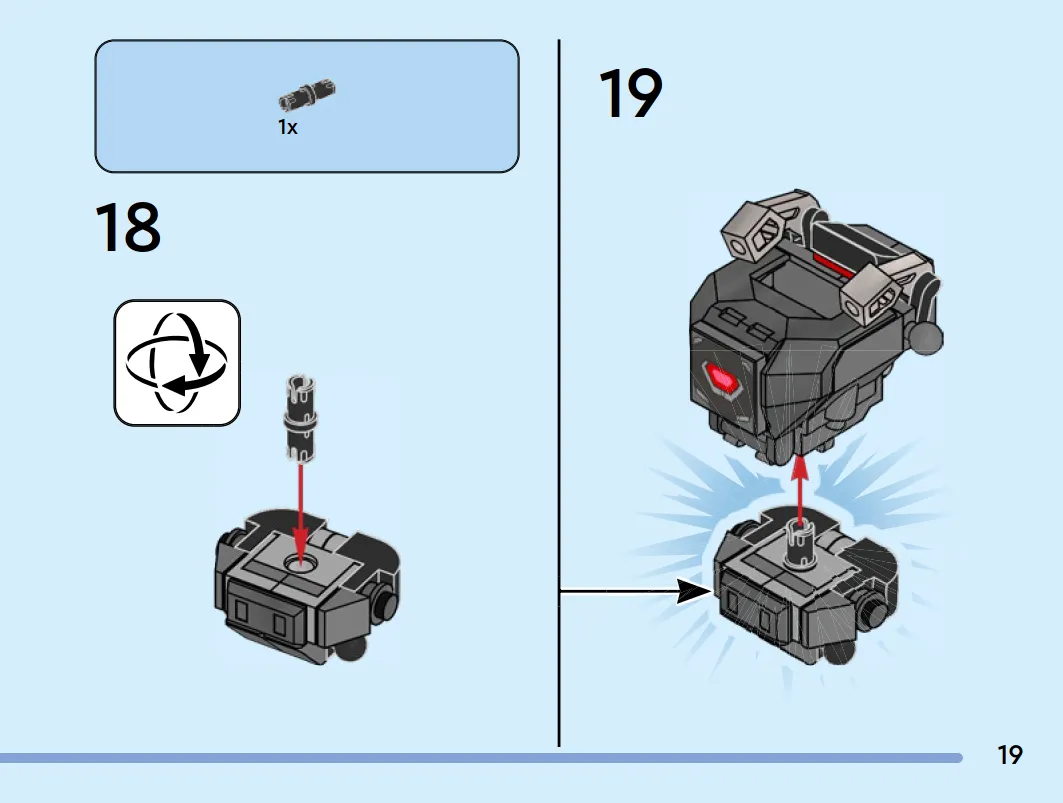 1x

18

19

19