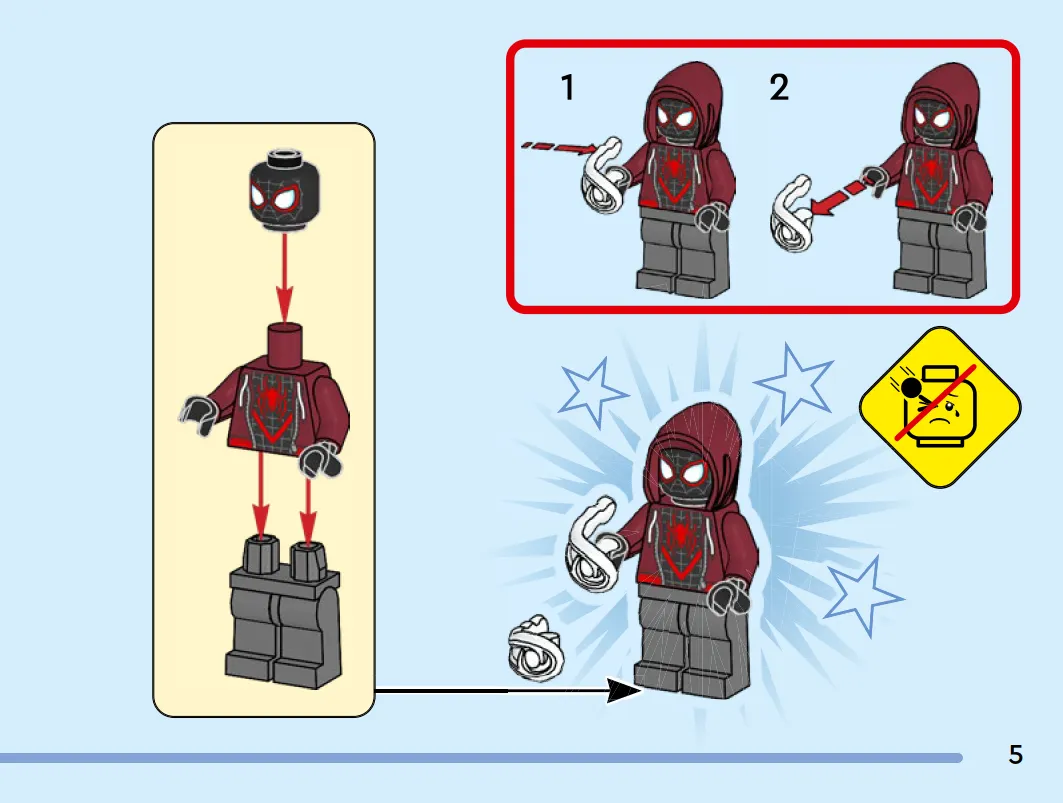 1

2

5