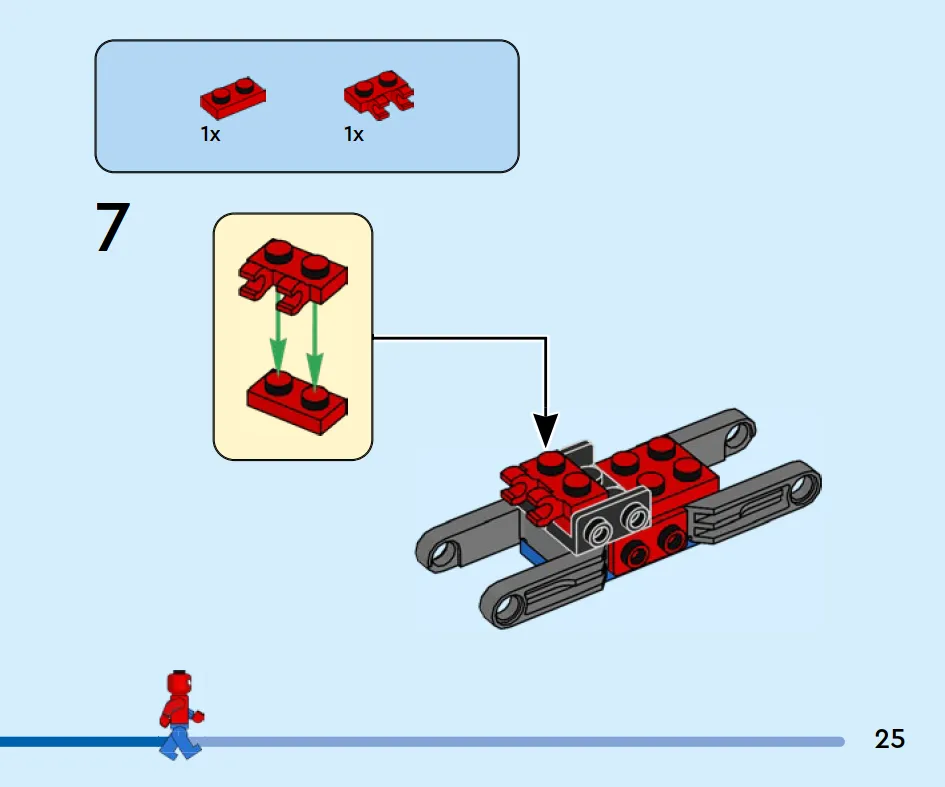 1x
1x

7

25