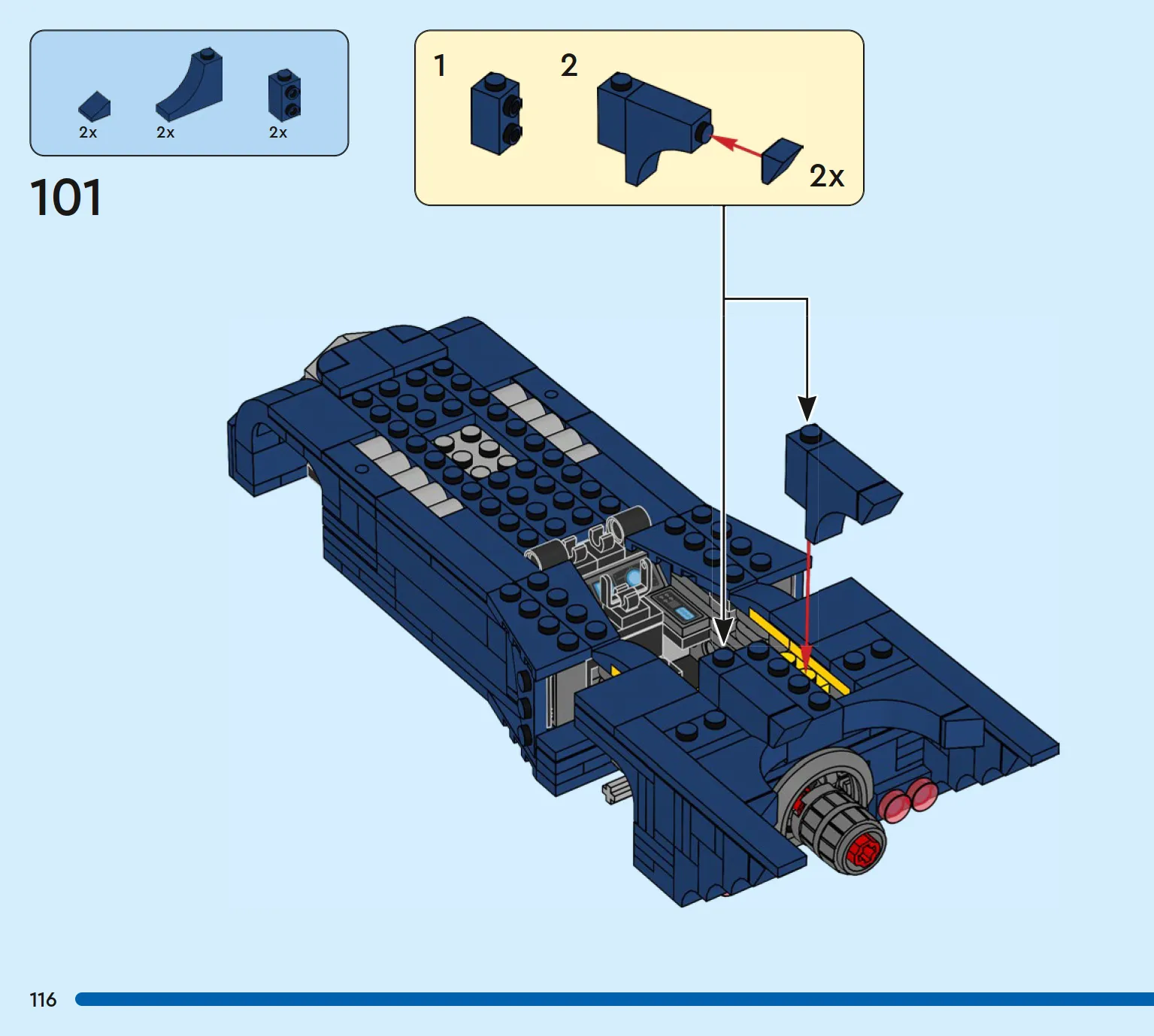 2x 2x 2x

101

1 2

2x

116