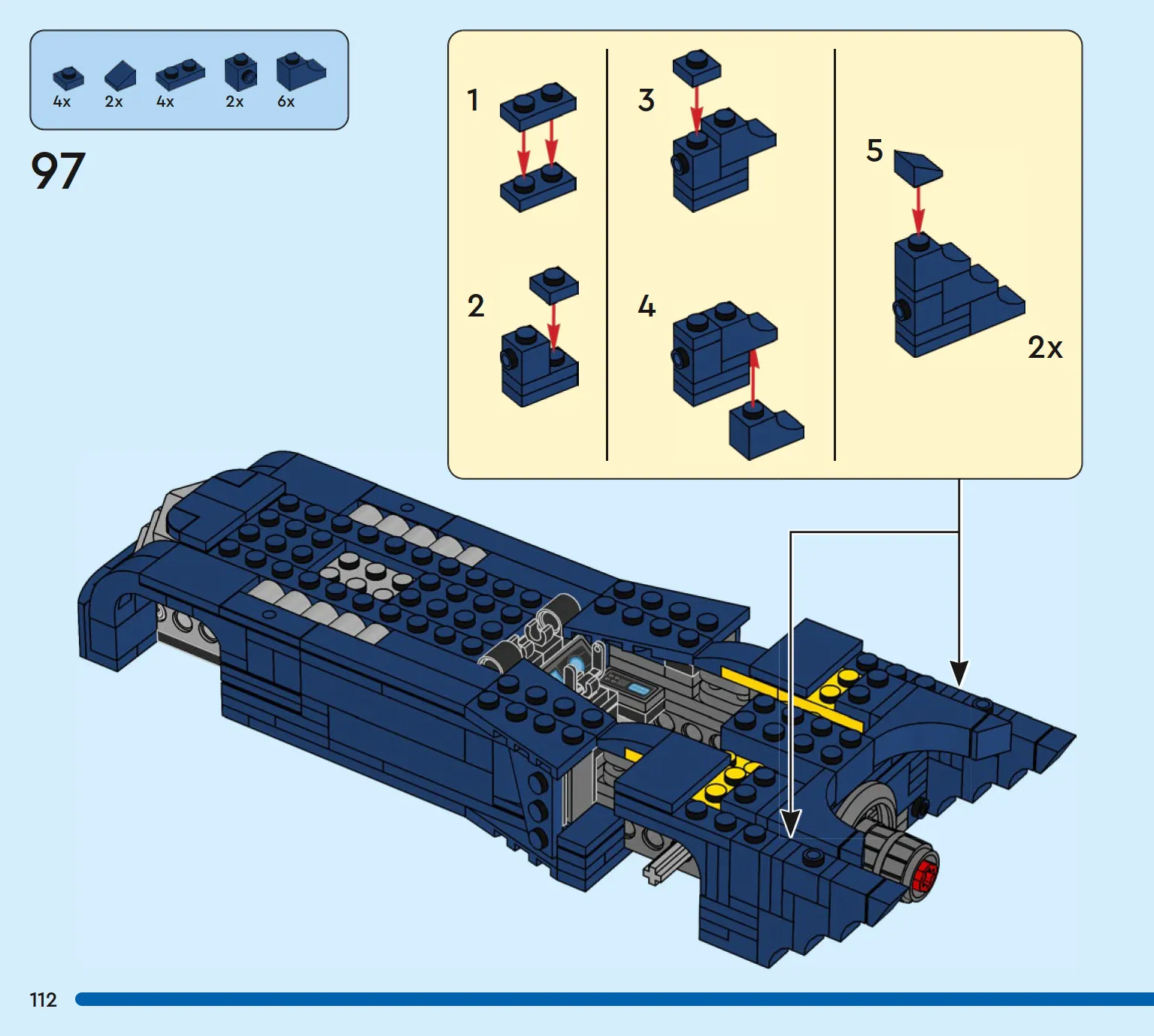 4x 2x 4x 2x 6x

97

1

2

3

4

5

2x

112