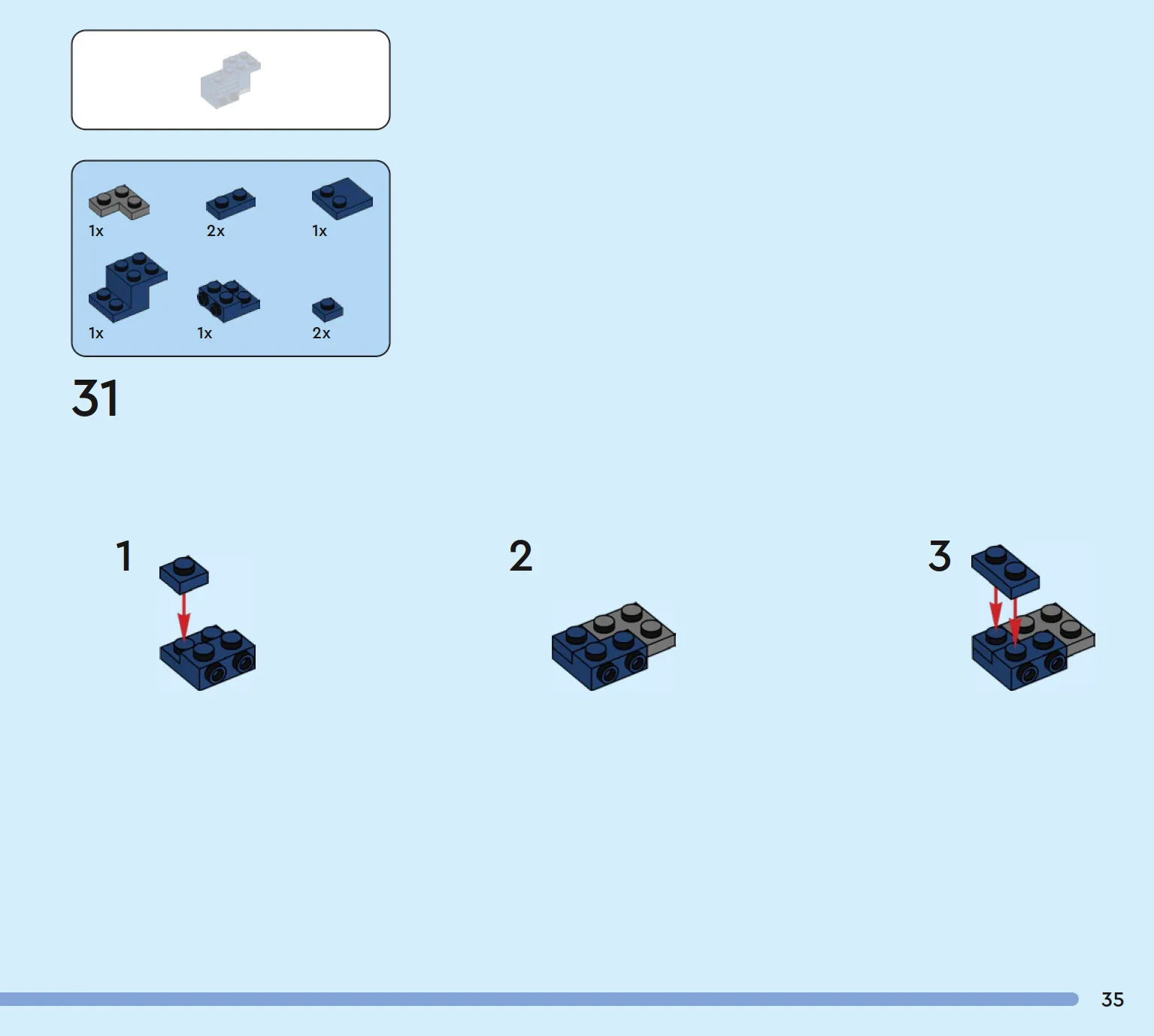 1x 2x 1x

1x 1x 2x

31

1

2

3

35