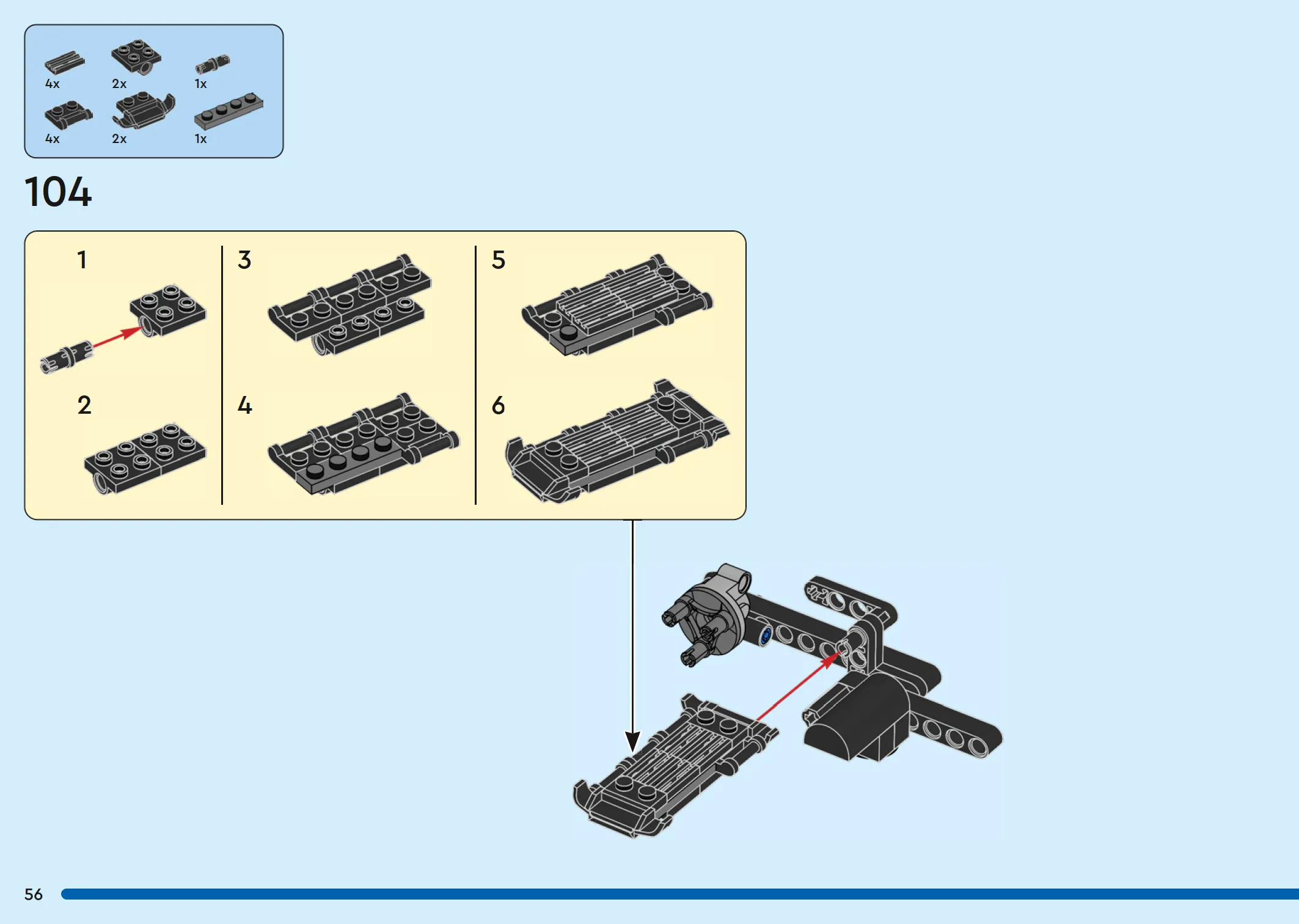 4x 2x 1x

4x 2x 1x

104

1

2

3

4

5

6

56