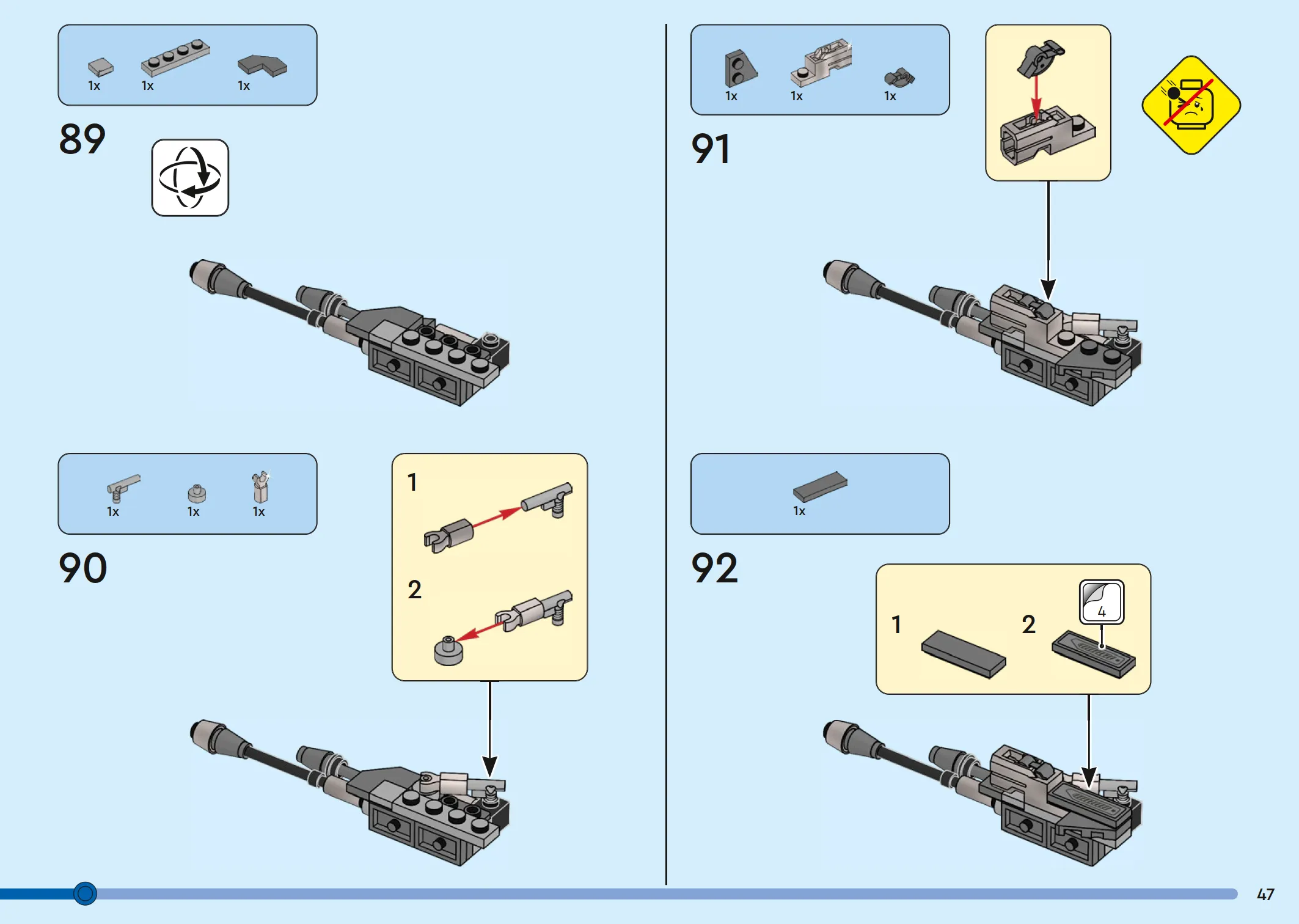 1x 1x 1x

89

1x 1x 1x

90

1

2

1x 1x 1x

91

1x

92

1

2

4

47