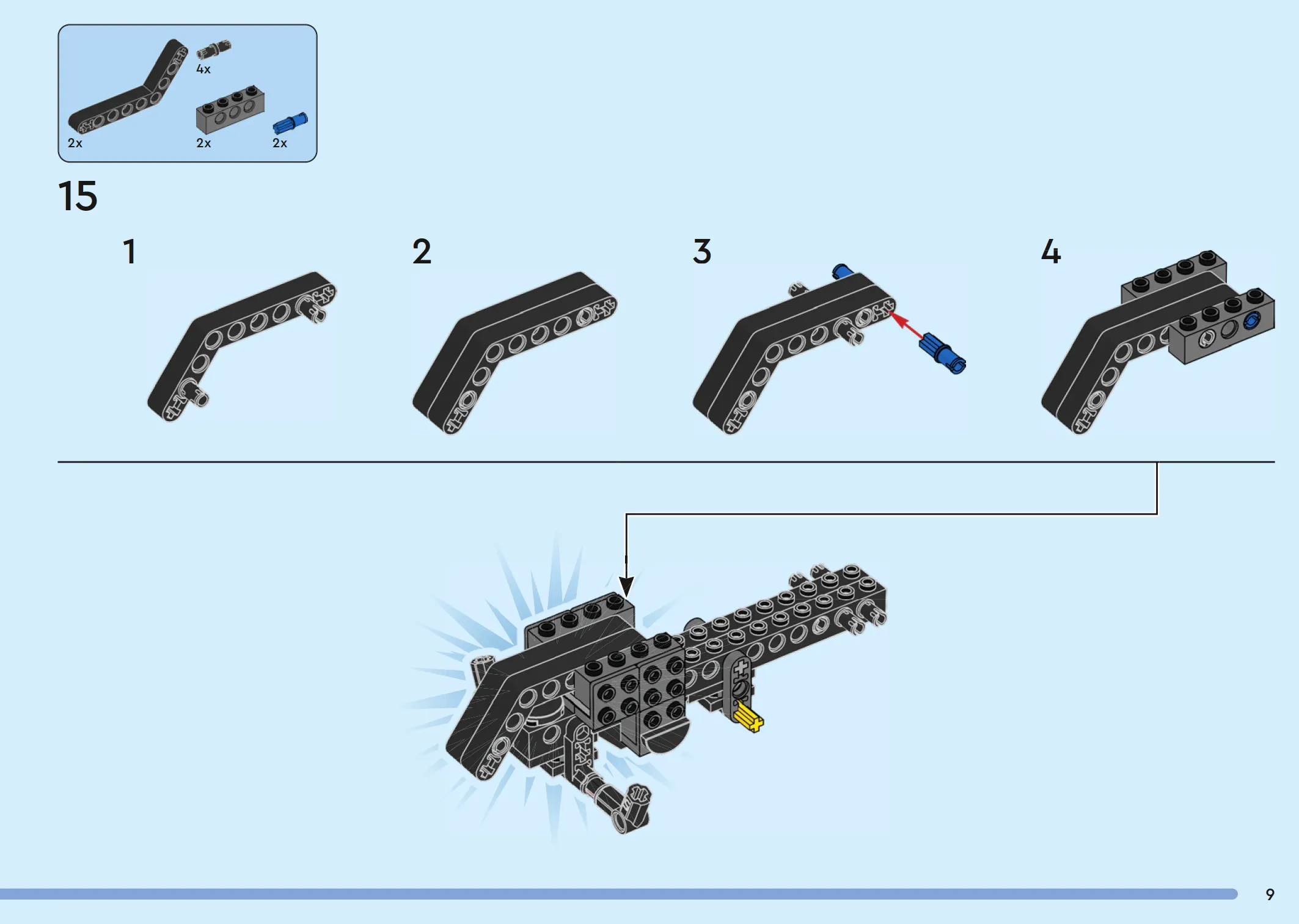 4x
2x
2x
2x

15

1

2

3

4

9