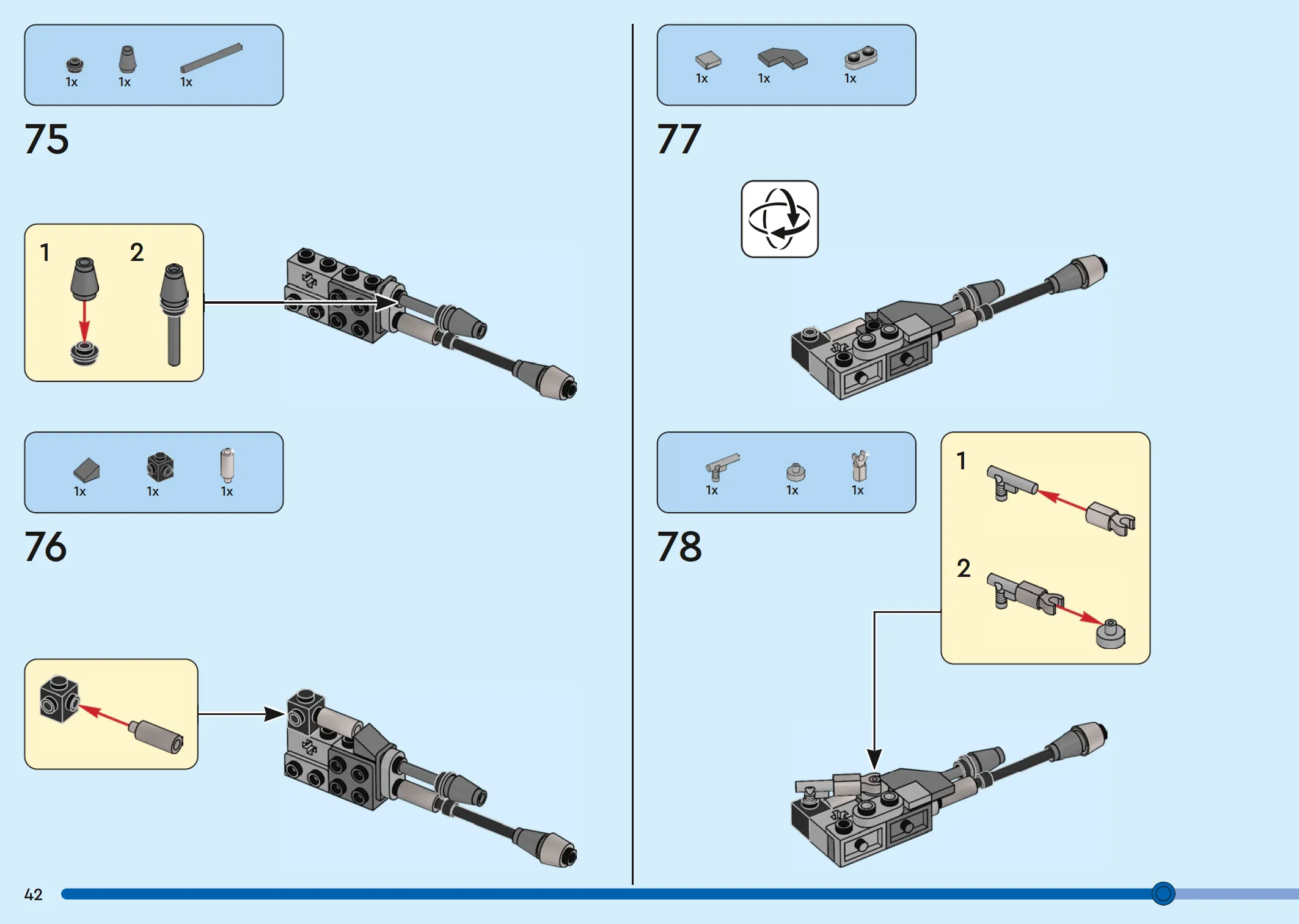 1x 1x 1x

75

1 2

1x 1x 1x

76

1x 1x 1x

77

1x 1x 1x

78

1

2

42