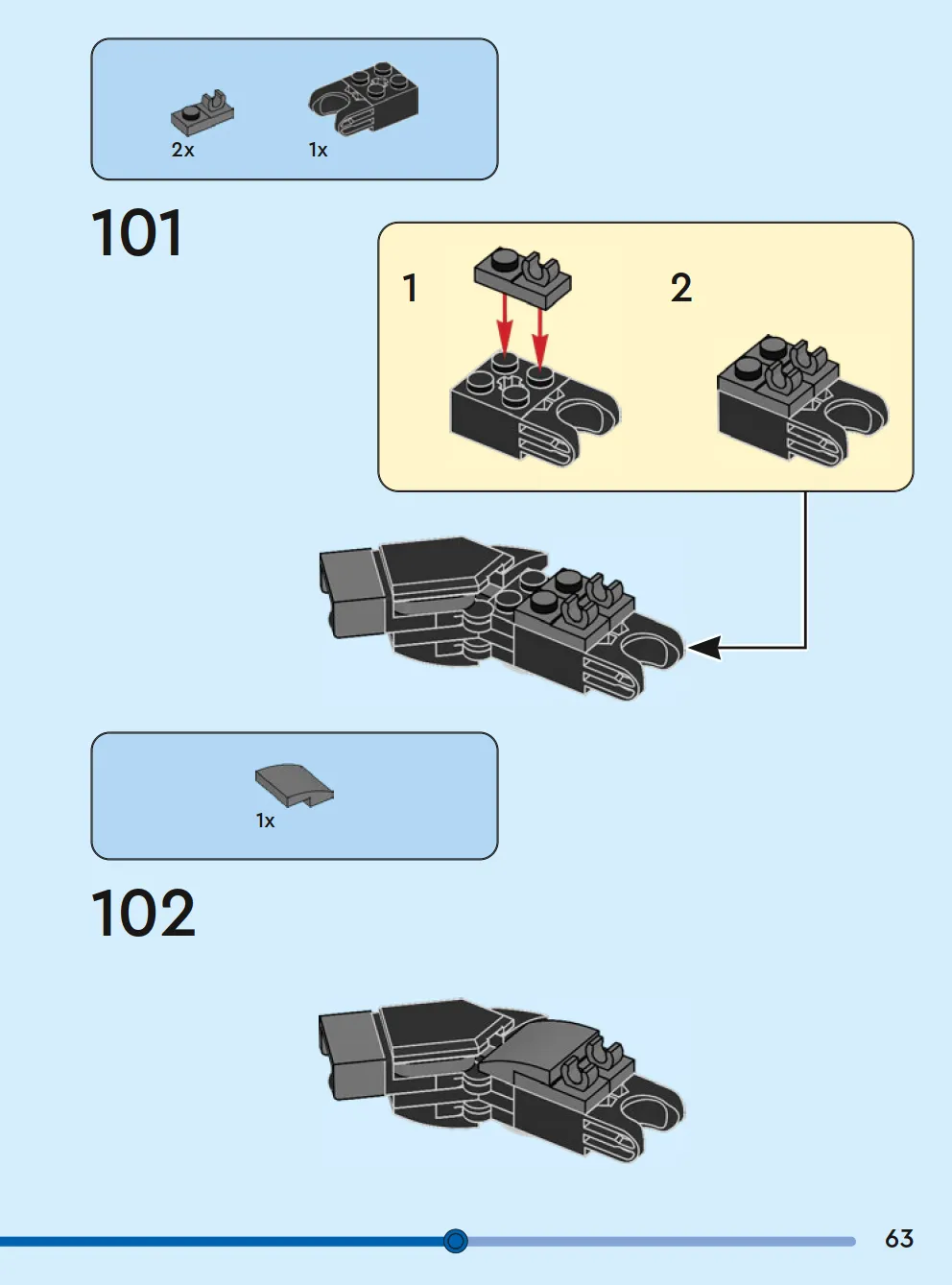 2x
1x

101

1

2

1x

102

63