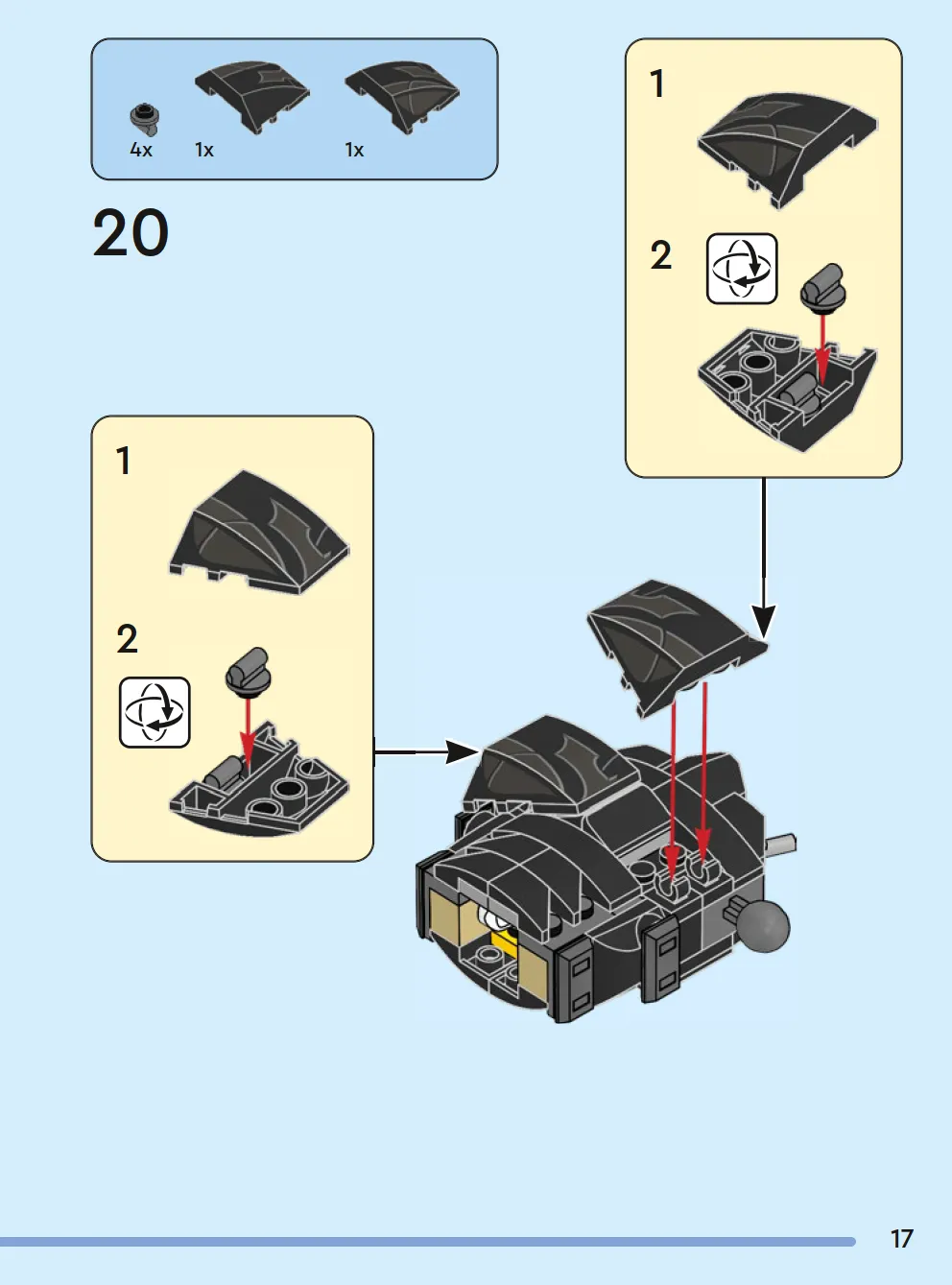 4x 1x 1x

20

1

2

1

2

17