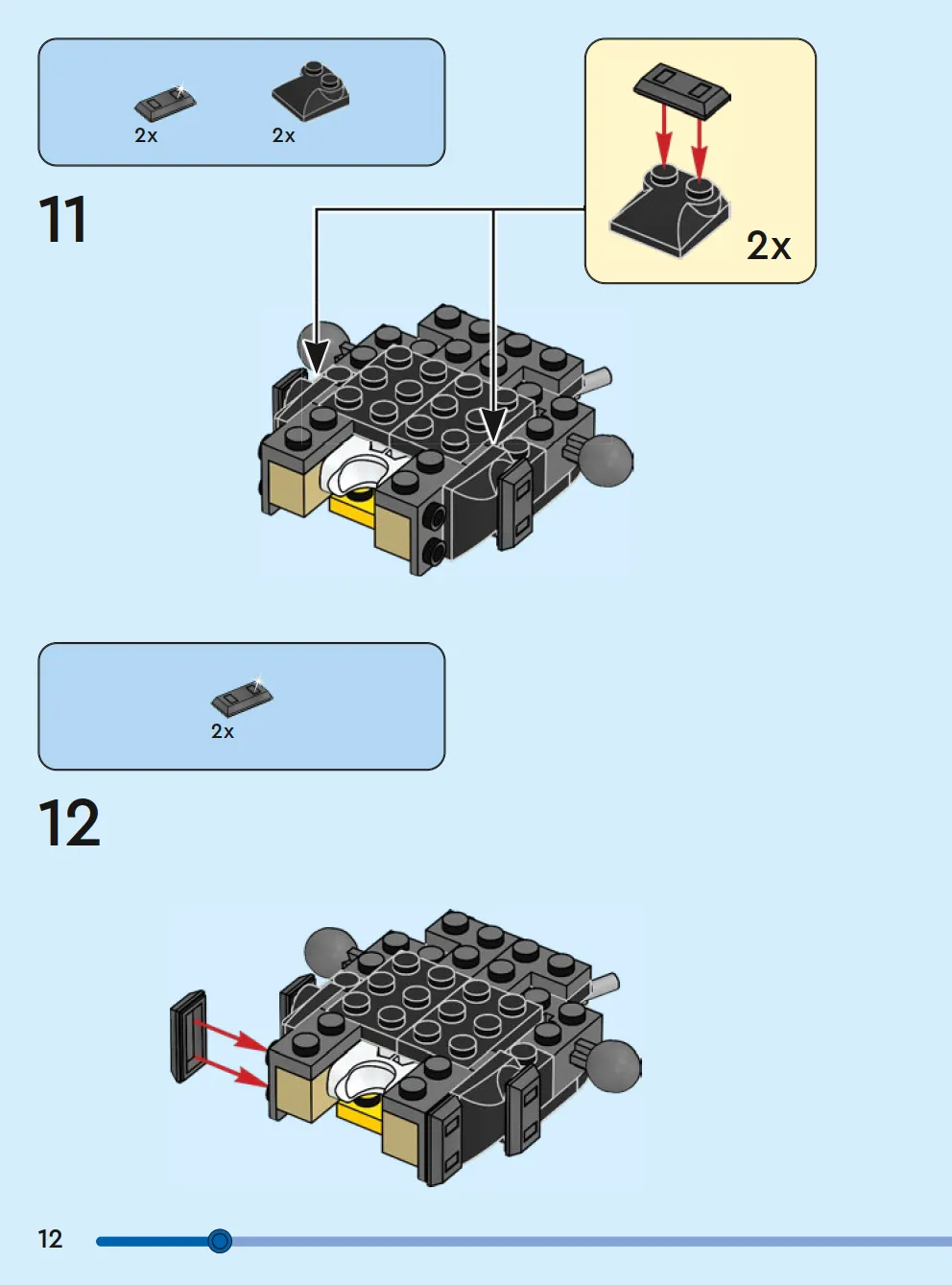 2x 2x

11

2x

2x

12

12