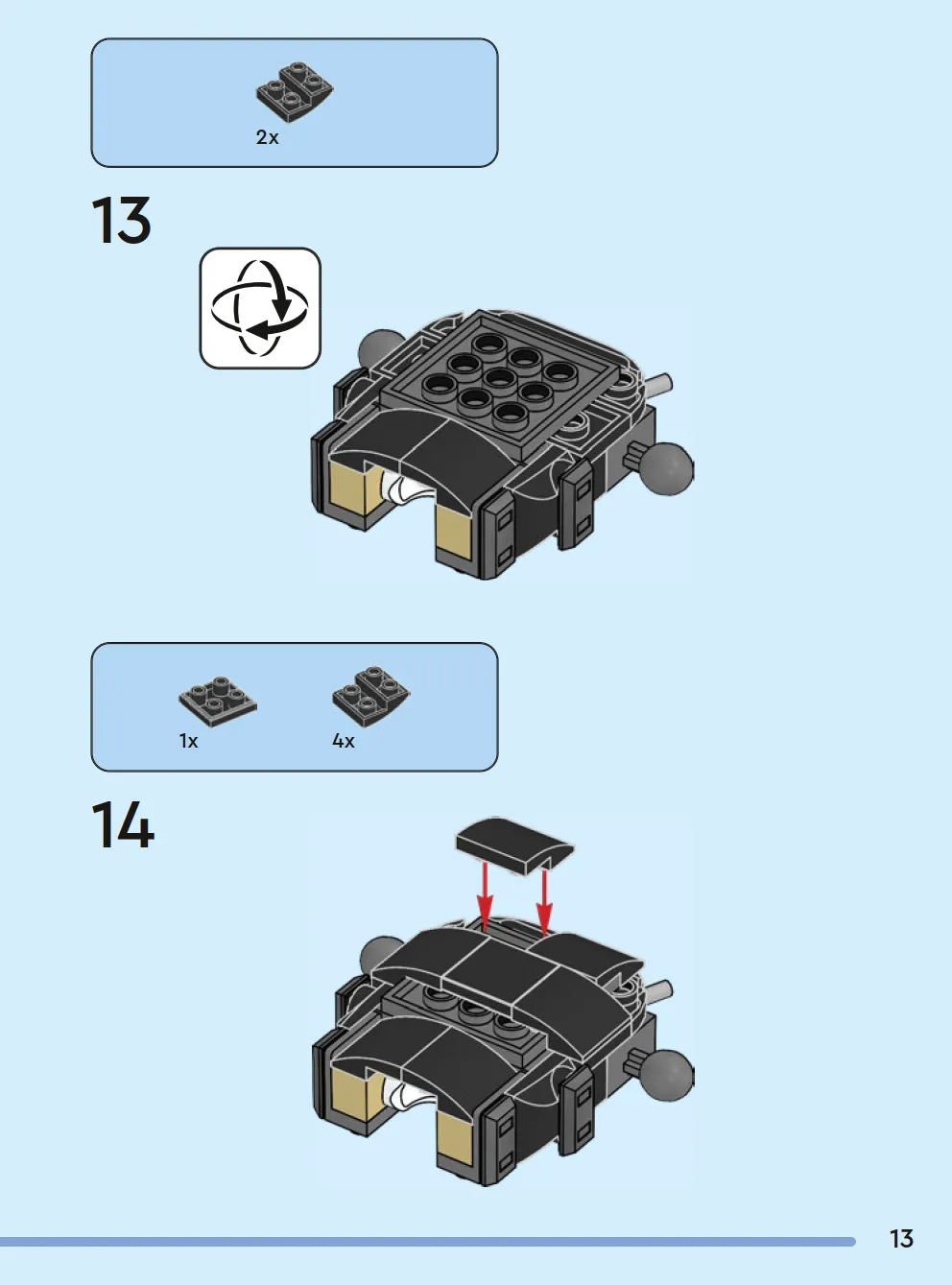 2x

13

1x

4x

14

13