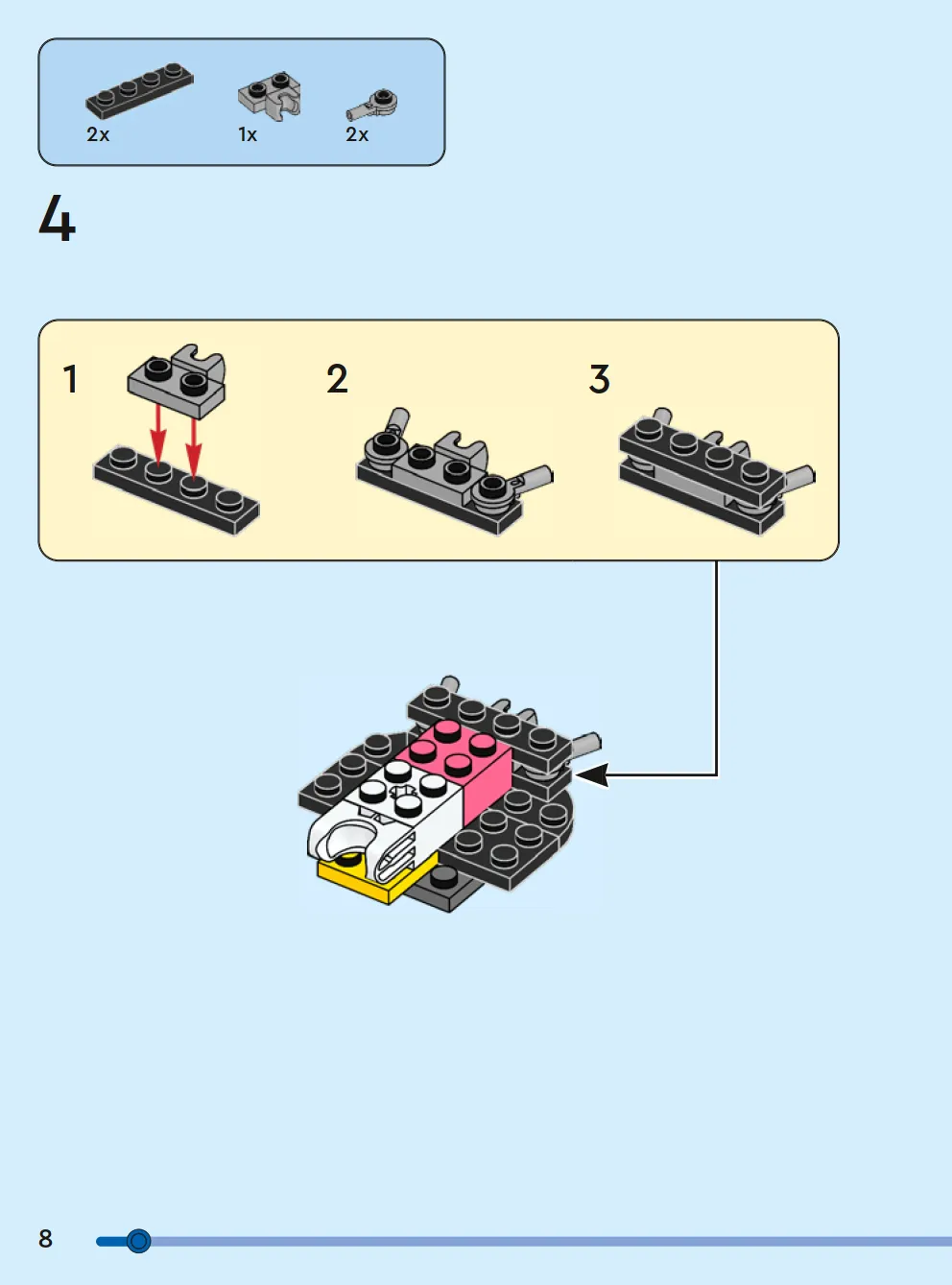 2x

1x

2x

4

1

2

3

8