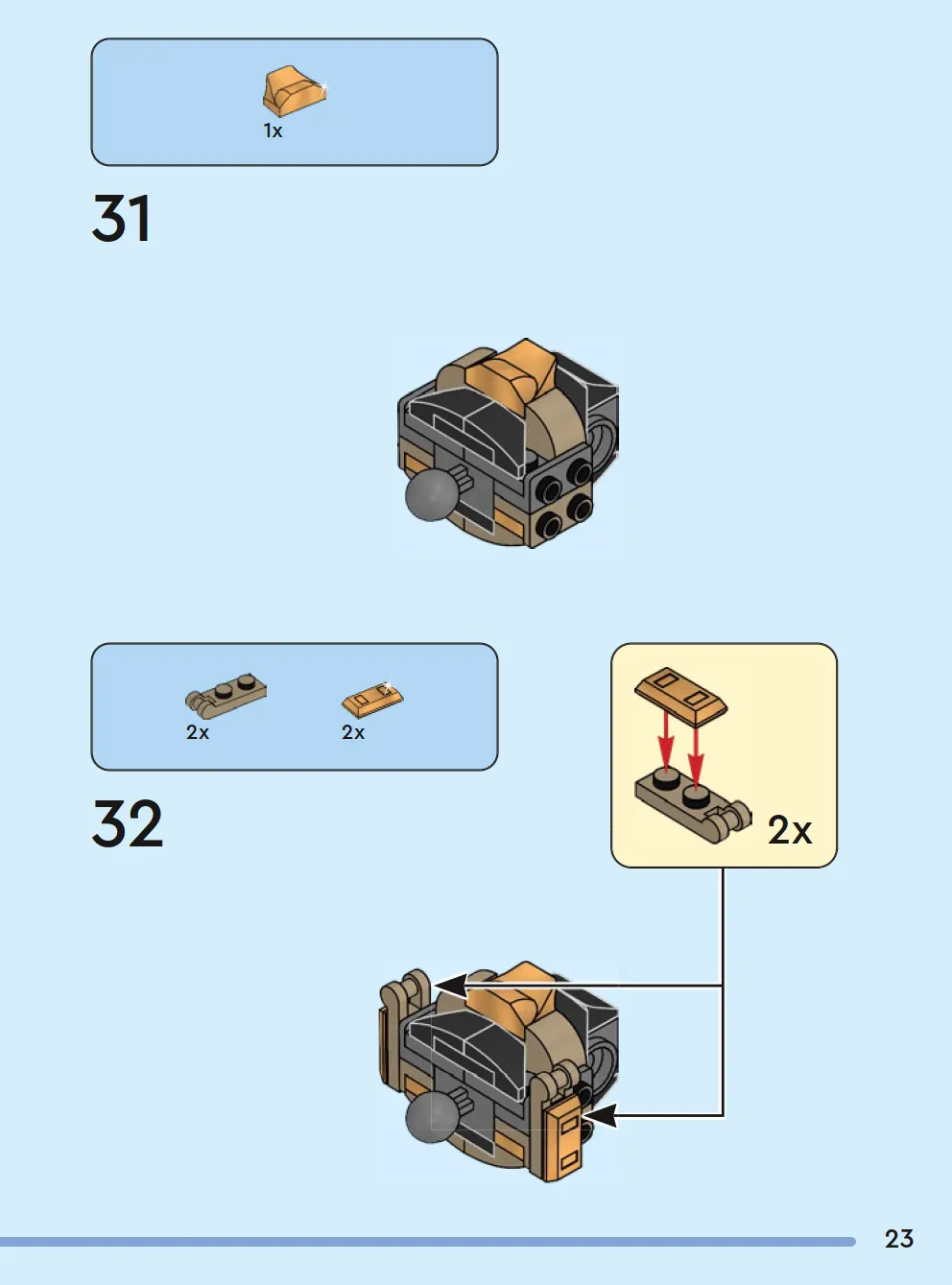 1x

31

2x 2x

32

2x

23