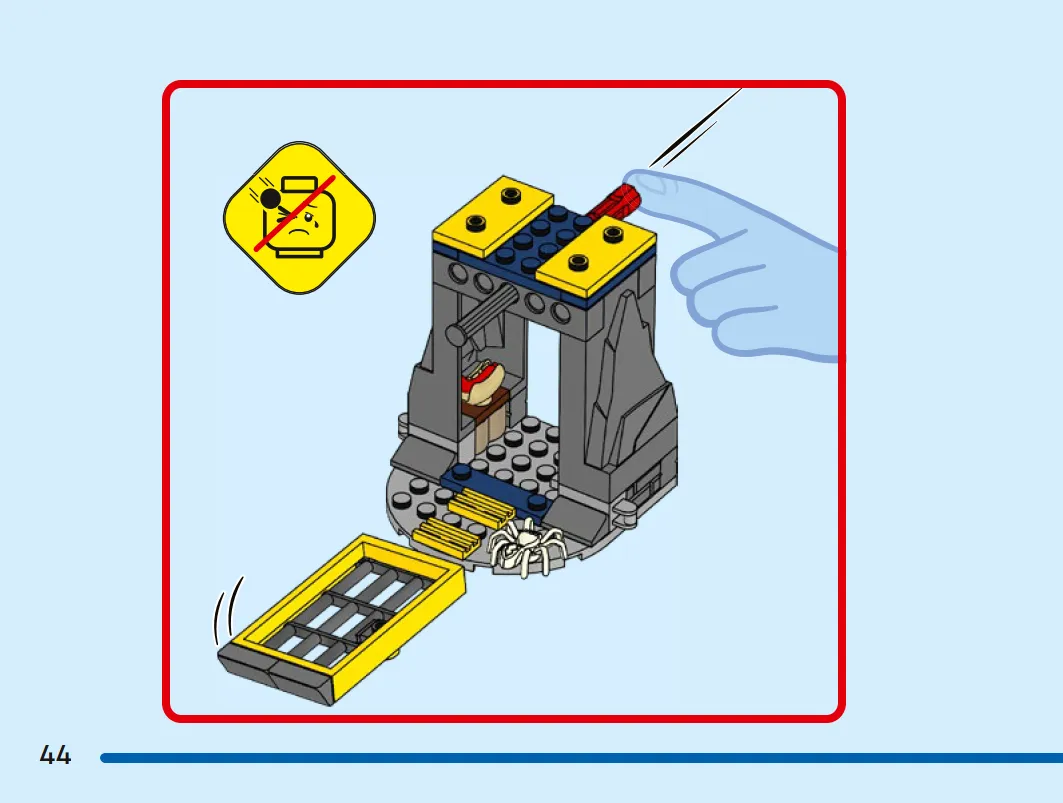 44